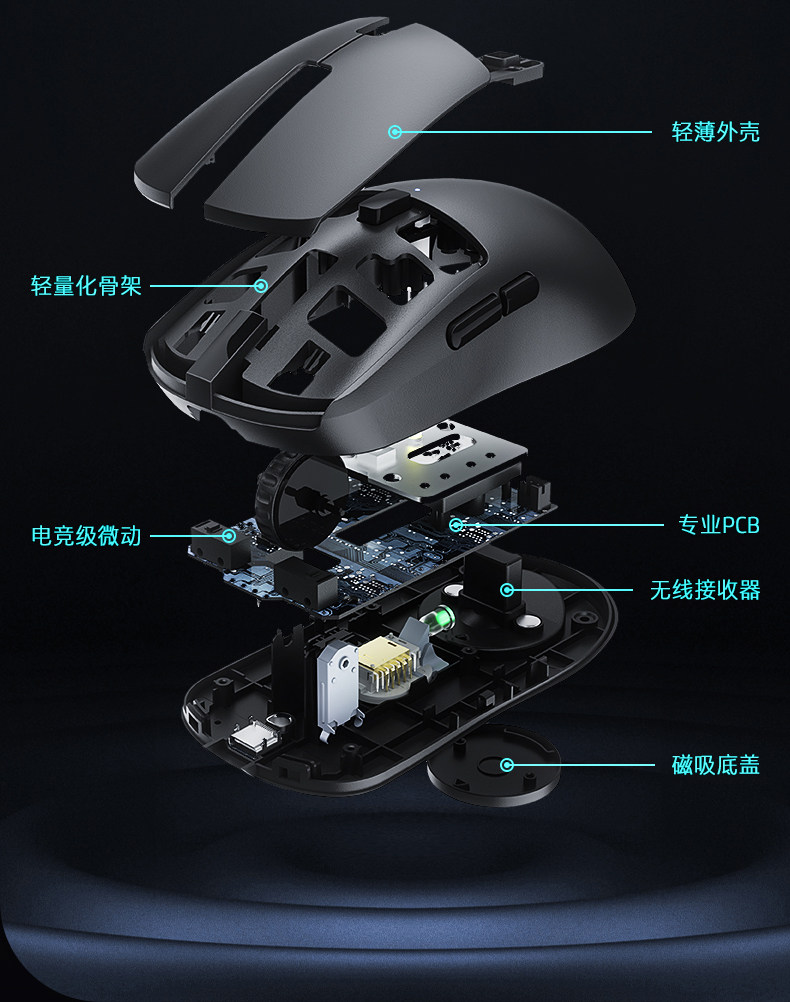 轻薄外壳

轻量化骨架

电竞级微动

专业PCB

无线接收器

磁吸底盖