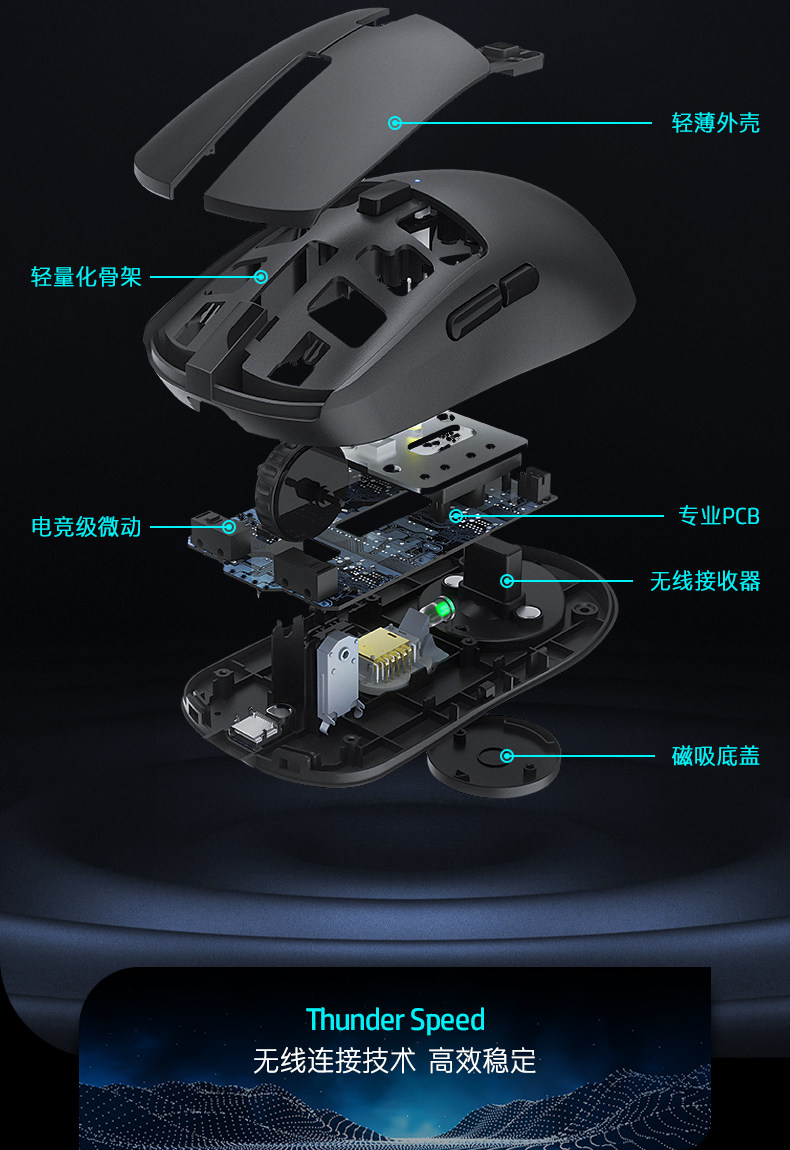 轻薄外壳

轻量化骨架

电竞级微动

专业PCB

无线接收器

磁吸底盖

Thunder Speed
无线连接技术 高效稳定