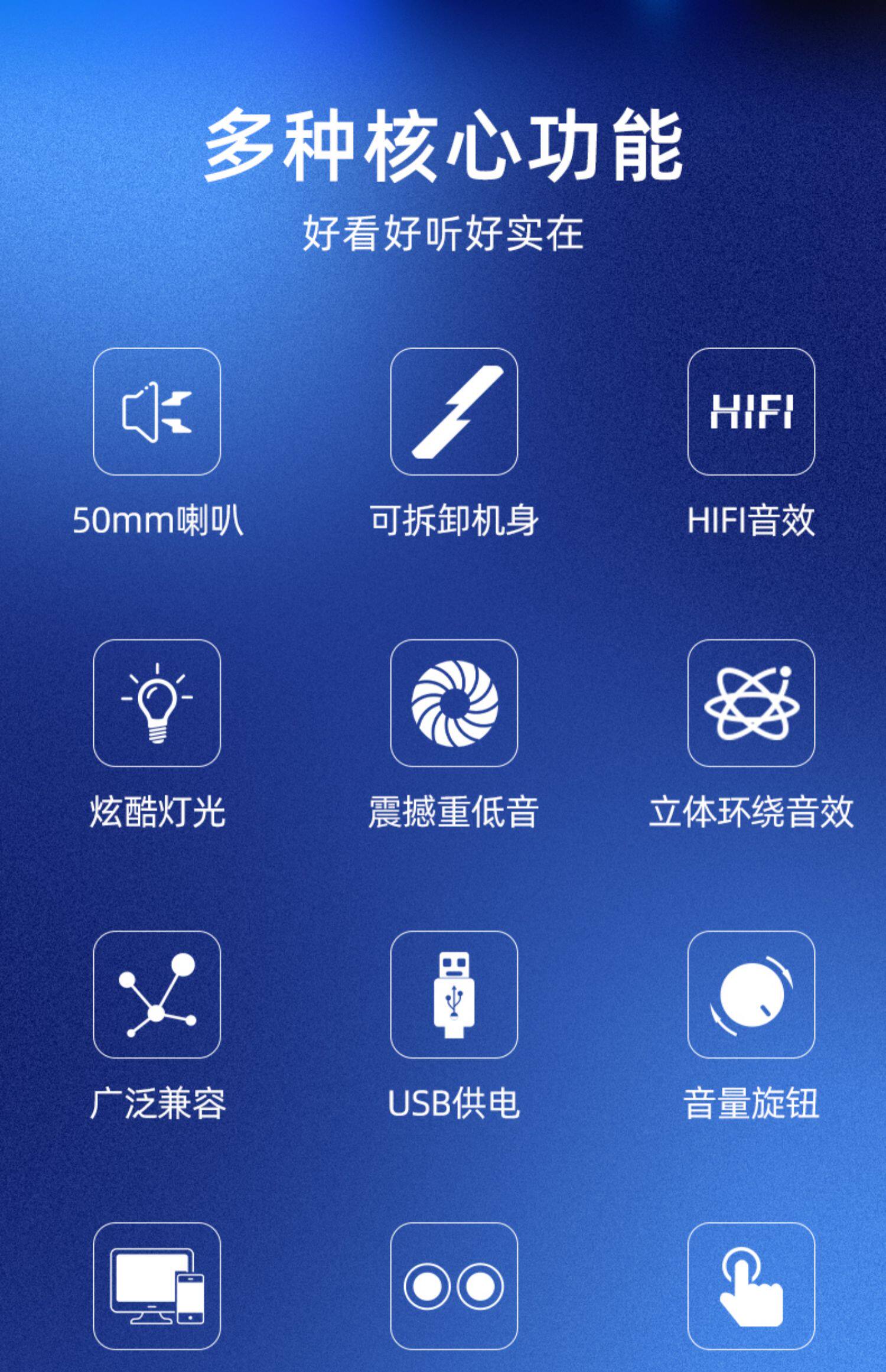 多种核心功能

好看好听好实在

HIFI

50mm喇叭

可拆卸机身

HIFI音效

炫酷灯光

震撼重低音

立体环绕音效

广泛兼容

USB供电

音量旋钮