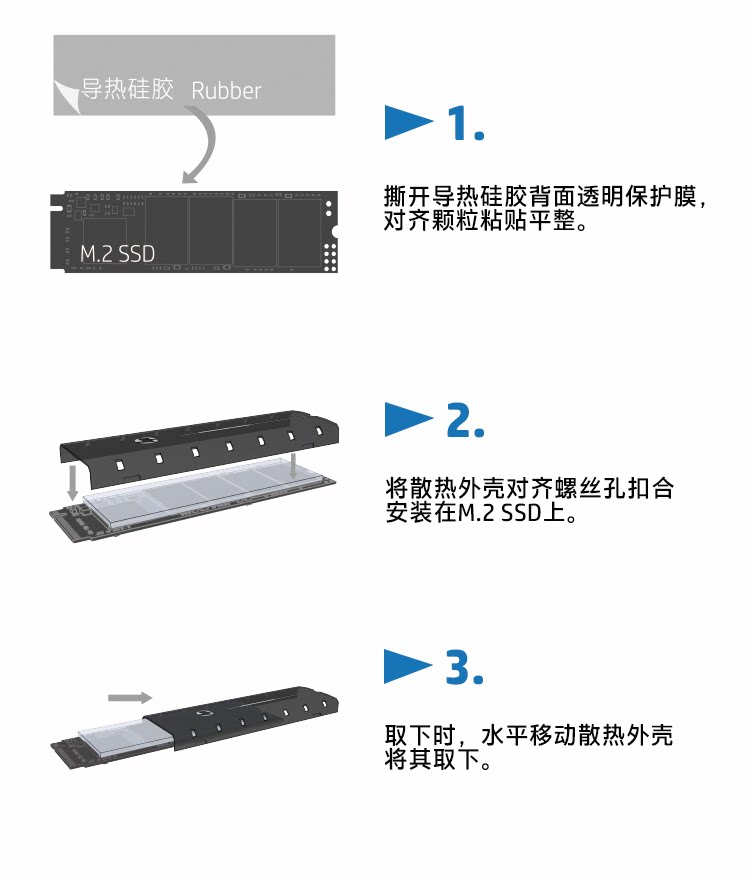 导热硅胶 Rubber

M.2 SSD

1.

撕开导热硅胶背面透明保护膜，对齐颗粒粘贴平整。

2.

将散热外壳对齐螺丝孔扣合安装在M.2 SSD上。

3.

取下时，水平移动散热外壳将其取下。