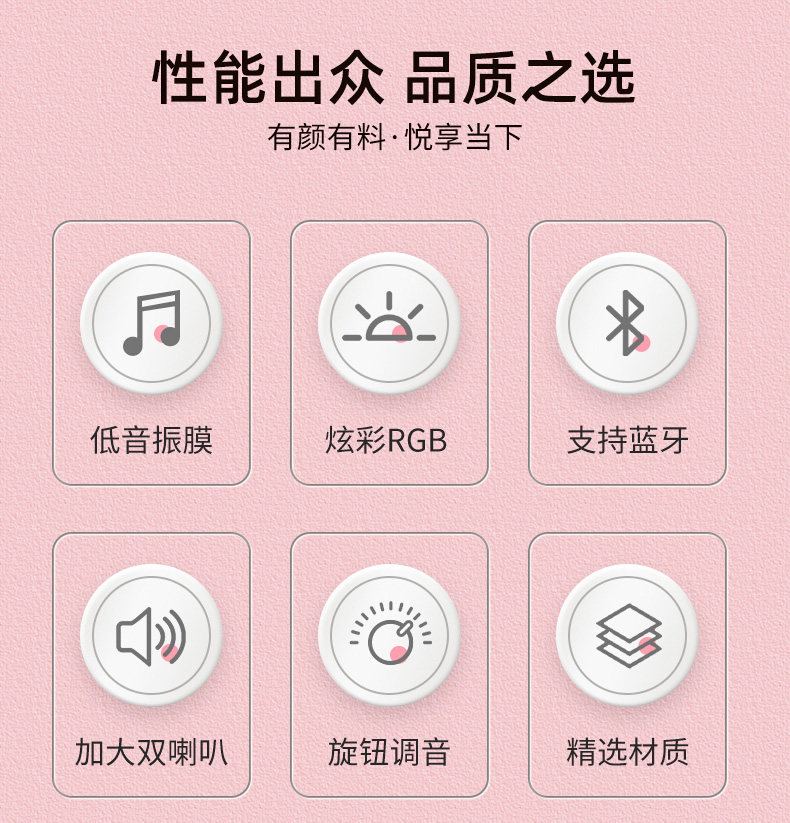 性能出众 品质之选

有颜有料·悦享当下

低音振膜

炫彩RGB

支持蓝牙

加大双喇叭

旋钮调音

精选材质