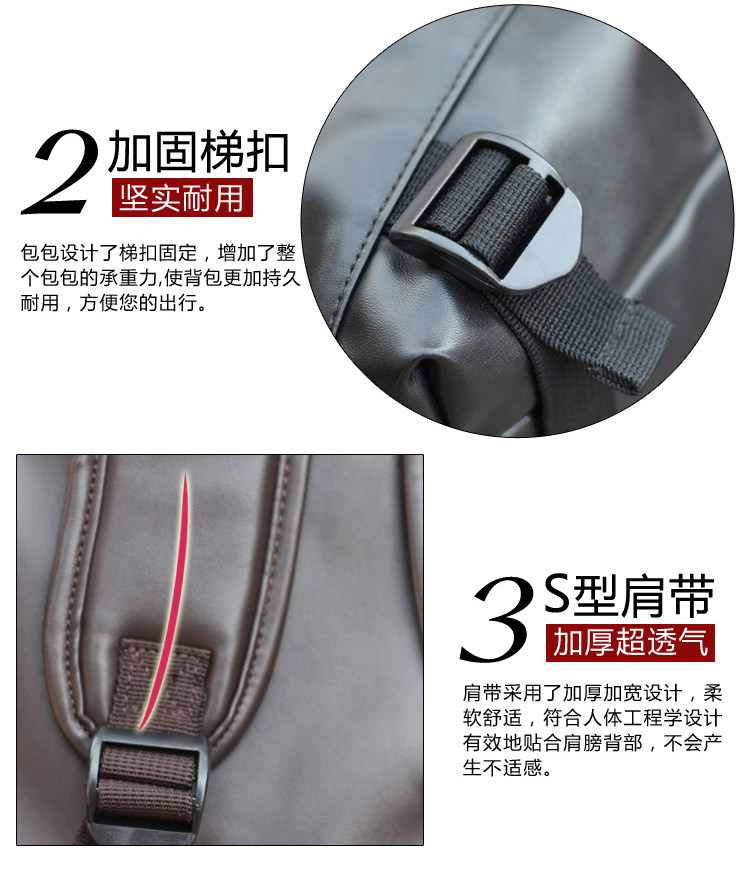 2 加固梯扣
坚实耐用

包包设计了梯扣固定，增加了整个包包的承重力,使背包更加持久耐用，方便您的出行。

3 S型肩带
加厚超透气

肩带采用了加厚加宽设计，柔软舒适，符合人体工程学设计有效地贴合肩膀背部，不会产生不适感。