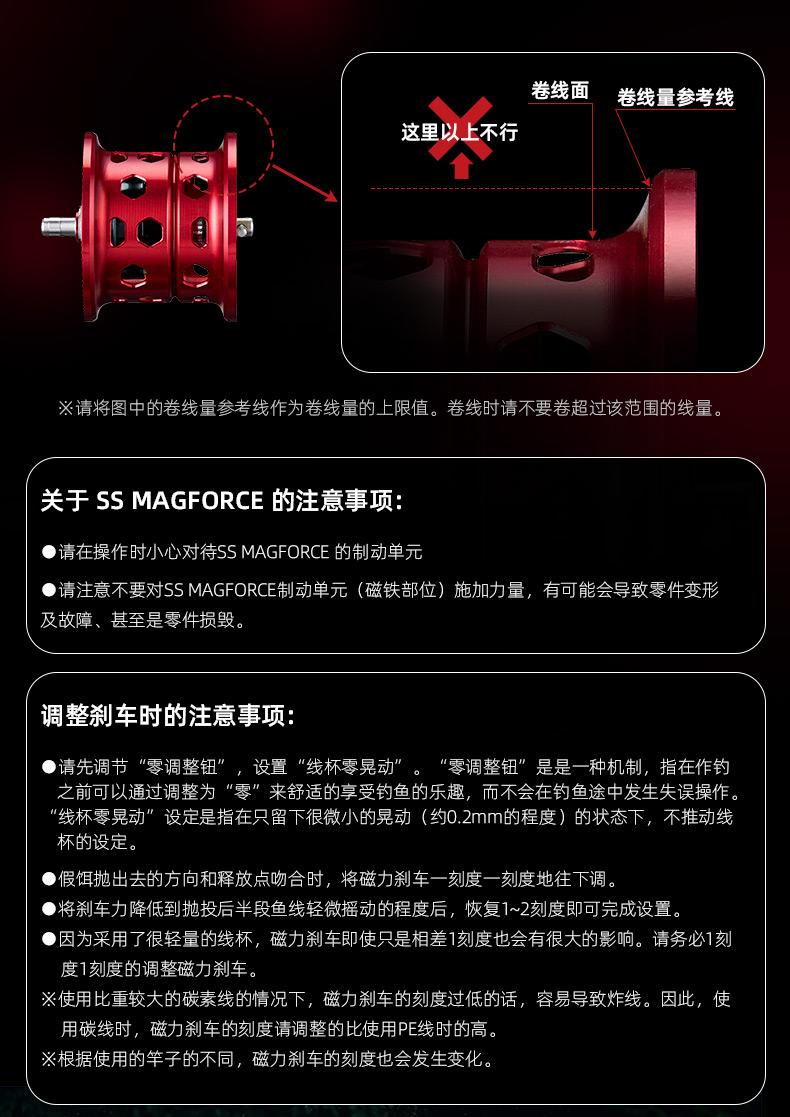 卷线面

卷线量参考线

这里以上不行

※请将图中的卷线量参考线作为卷线量的上限值。卷线时请不要卷超过该范围的线量。

关于 SS MAGFORCE 的注意事项:

●请在操作时小心对待SS MAGFORCE 的制动单元

●请注意不要对SS MAGFORCE制动单元（磁铁部位）施加力量，有可能会导致零件变形及故障、甚至是零件损毁。

调整刹车时的注意事项:

●请先调节“零调整钮”，设置“线杯零晃动”。“零调整钮”是是一种机制，指在作钓之前可以通过调整为“零”来舒适的享受钓鱼的乐趣，而不会在钓鱼途中发生失误操作。“线杯零晃动”设定是指在只留下很微小的晃动（约0.2mm的程度）的状态下，不推动线杯的设定。

●假饵抛出去的方向和释放点吻合时，将磁力刹车一刻度一刻度地往下调。

●将刹车力降低到抛投后半段鱼线轻微摇动的程度后，恢复1~2刻度即可完成设置。

●因为采用了很轻量的线杯，磁力刹车即使只是相差1刻度也会有很大的影响。请务必1刻度1刻度的调整磁力刹车。

※使用比重较大的碳素线的情况下，磁力刹车的刻度过低的话，容易导致炸线。因此，使用碳线时，磁力刹车的刻度请调整的比使用PE线时的高。

※根据使用的竿子的不同，磁力刹车的刻度也会发生变化。