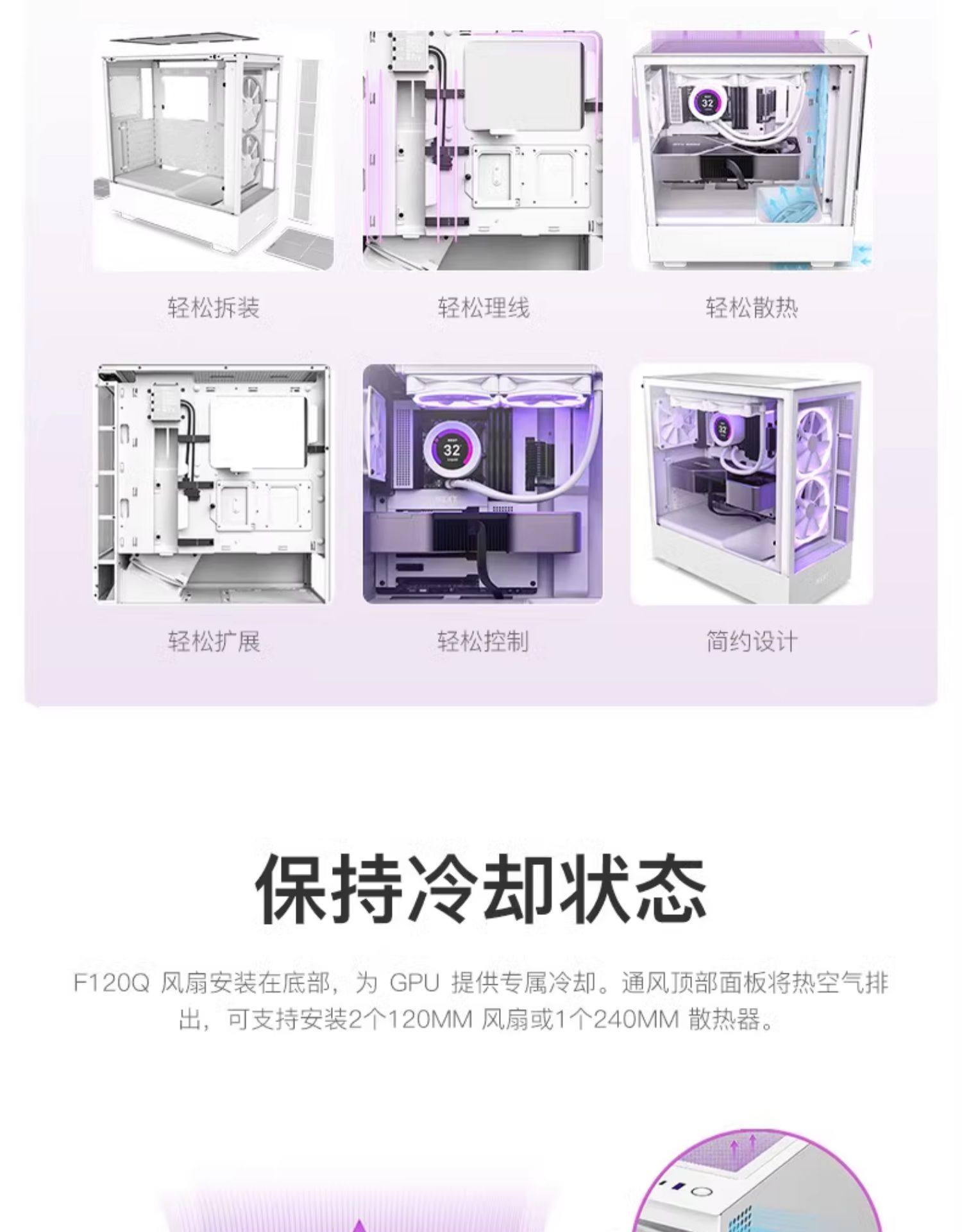 轻松拆装

轻松理线

轻松散热

轻松扩展

轻松控制

简约设计

保持冷却状态

F120Q 风扇安装在底部，为 GPU 提供专属冷却。通风顶部面板将热空气排出，可支持安装2个120MM 风扇或1个240MM 散热器。