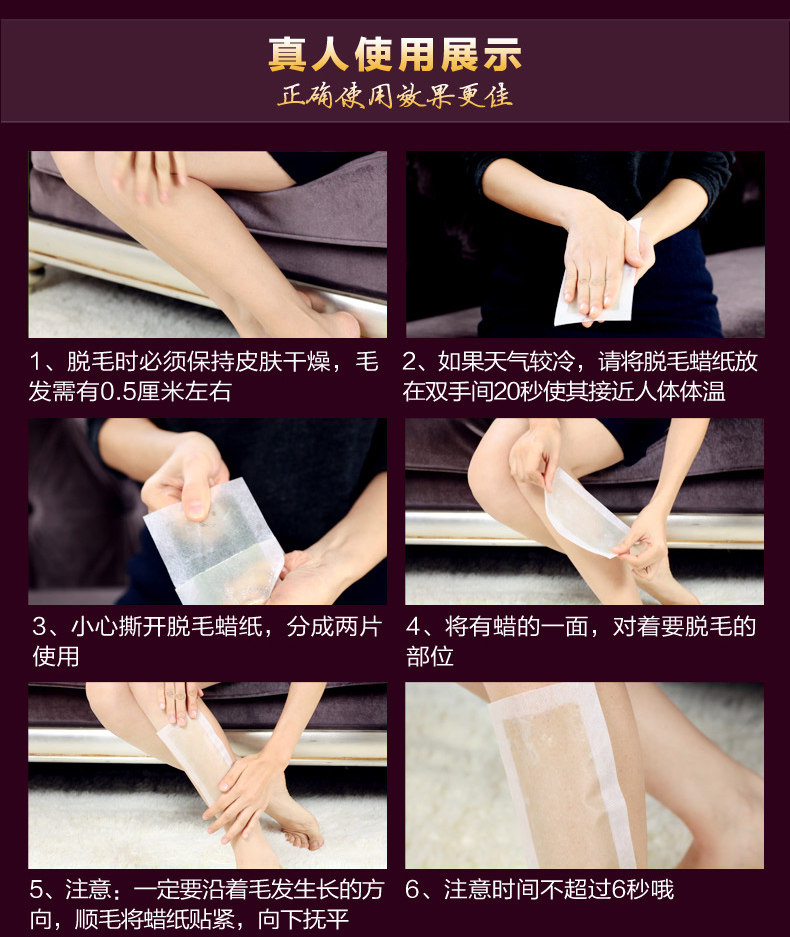 真人使用展示
正确使用效果更佳

1、脱毛时必须保持皮肤干燥，毛发需有0.5厘米左右

2、如果天气较冷，请将脱毛蜡纸放在双手间20秒使其接近人体体温

3、小心撕开脱毛蜡纸，分成两片使用

4、将有蜡的一面，对着要脱毛的部位

5、注意：一定要沿着毛发生长的方向，顺毛将蜡纸贴紧，向下抚平

6、注意时间不超过6秒哦