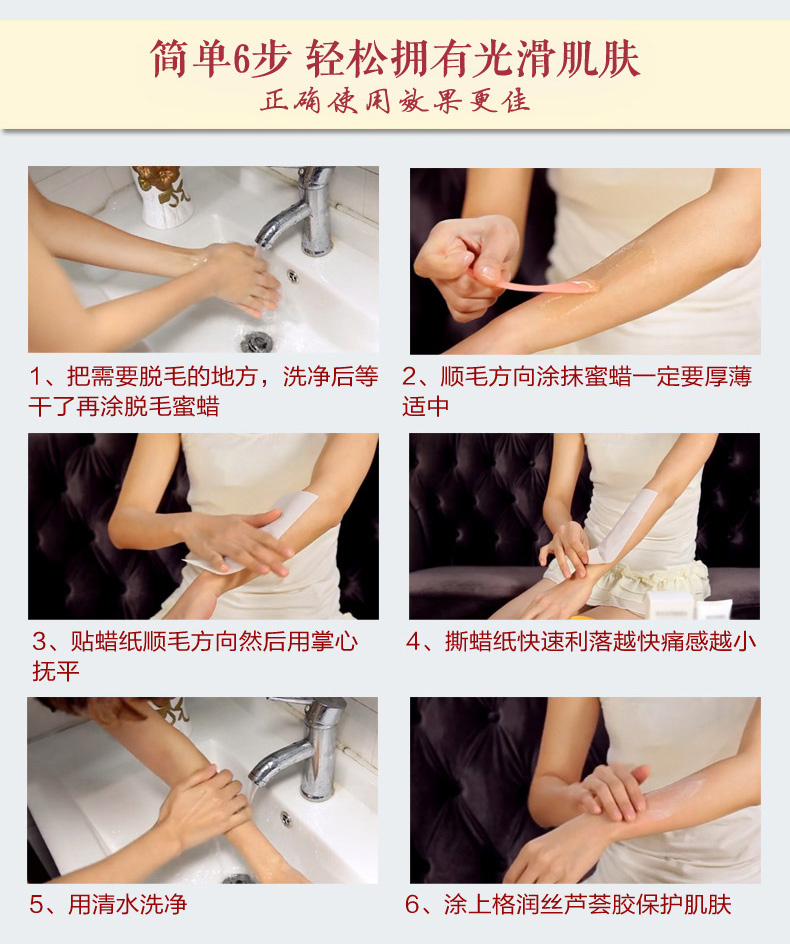 简单6步 轻松拥有光滑肌肤
正确使用效果更佳

1、把需要脱毛的地方，洗净后等干了再涂脱毛蜜蜡

2、顺毛方向涂抹蜜蜡一定要厚薄适中

3、贴蜡纸顺毛方向然后用掌心抚平

4、撕蜡纸快速利落越快痛感越小

5、用清水洗净

6、涂上格润丝芦荟胶保护肌肤