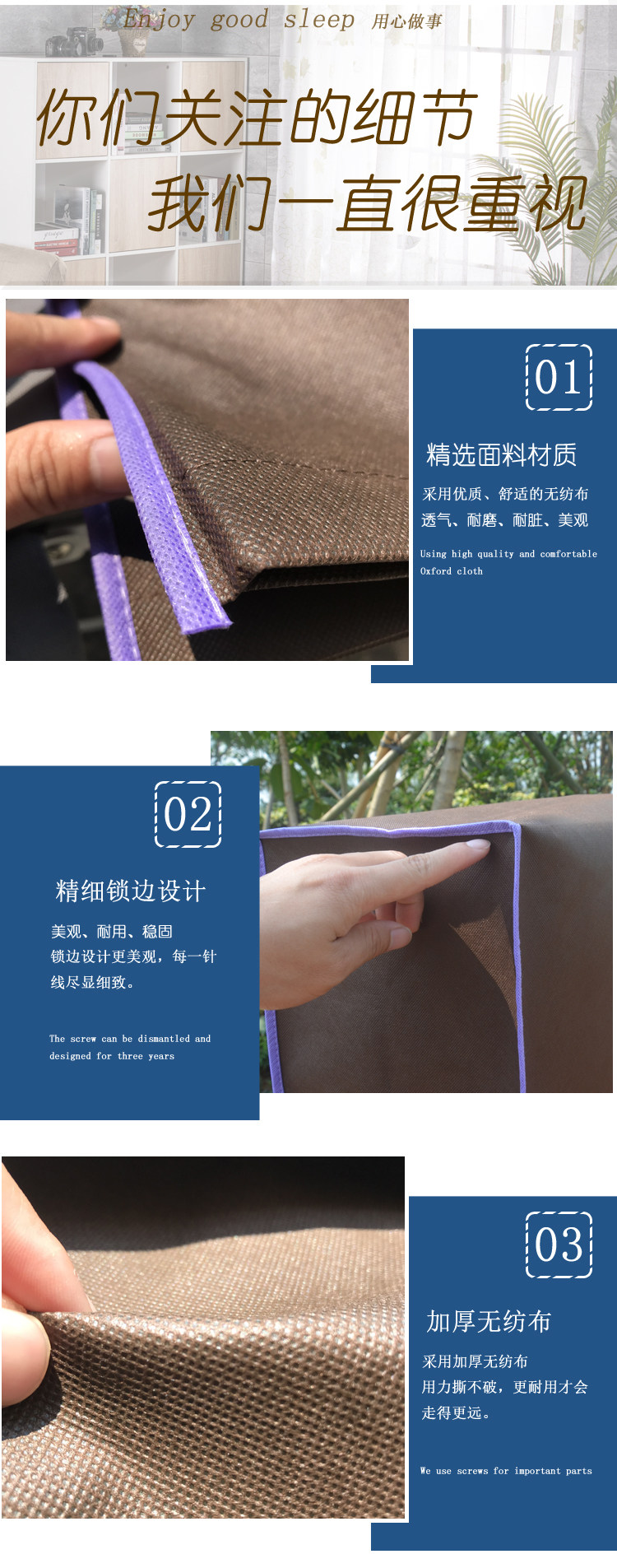 Enjoy good sleep 用心做事

你们关注的细节
我们一直很重视

01

精选面料材质

采用优质、舒适的无纺布
透气、耐磨、耐脏、美观

Using high quality and comfortable Oxford cloth

02

精细锁边设计

美观、耐用、稳固
锁边设计更美观，每一针线尽显细致。

The screw can be dismantled and designed for three years

03

加厚无纺布

采用加厚无纺布
用力撕不破，更耐用才会走得更远。

We use screws for important parts