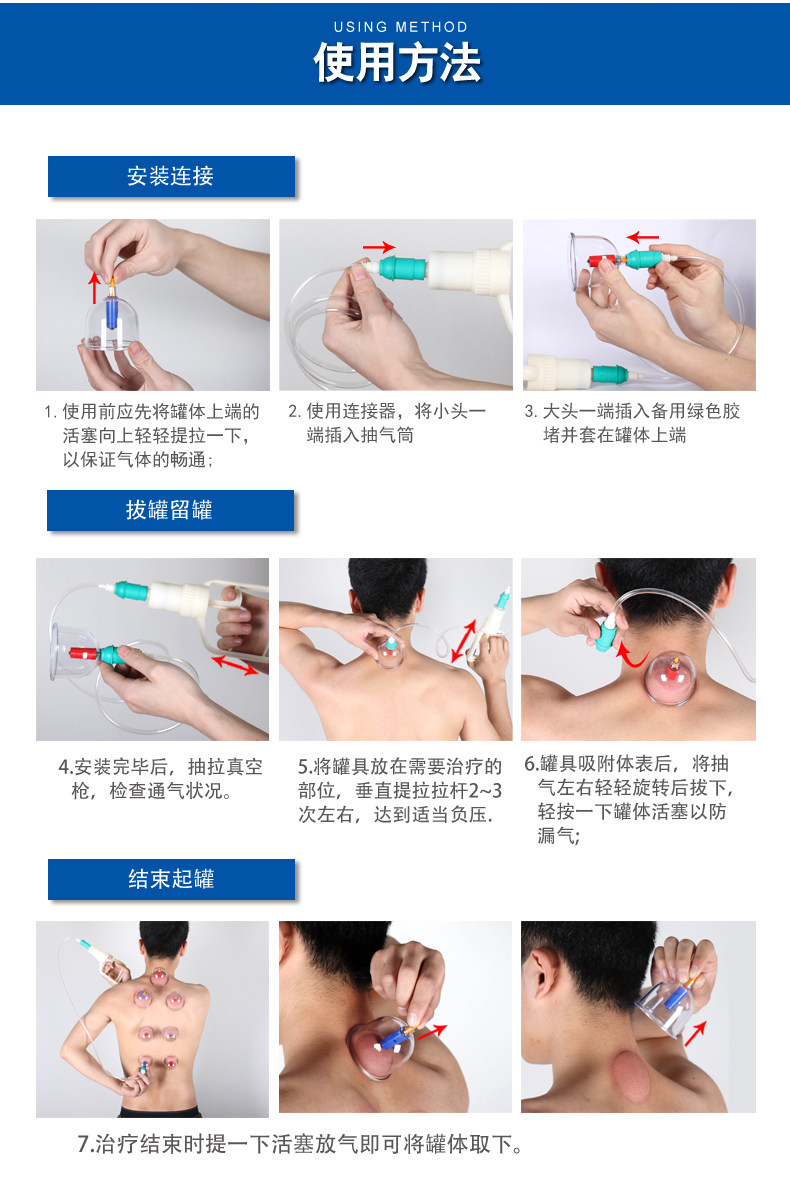 USING METHOD
使用方法

安装连接

1. 使用前应先将罐体上端的活塞向上轻轻提拉一下，以保证气体的畅通；

2. 使用连接器，将小头一端插入抽气筒

3. 大头一端插入备用绿色胶堵并套在罐体上端

拔罐留罐

4.安装完毕后，抽拉真空枪，检查通气状况。

5.将罐具放在需要治疗的部位，垂直提拉拉杆2~3次左右，达到适当负压.

6.罐具吸附体表后，将抽气左右轻轻旋转后拔下，轻按一下罐体活塞以防漏气；

结束起罐

7.治疗结束时提一下活塞放气即可将罐体取下。