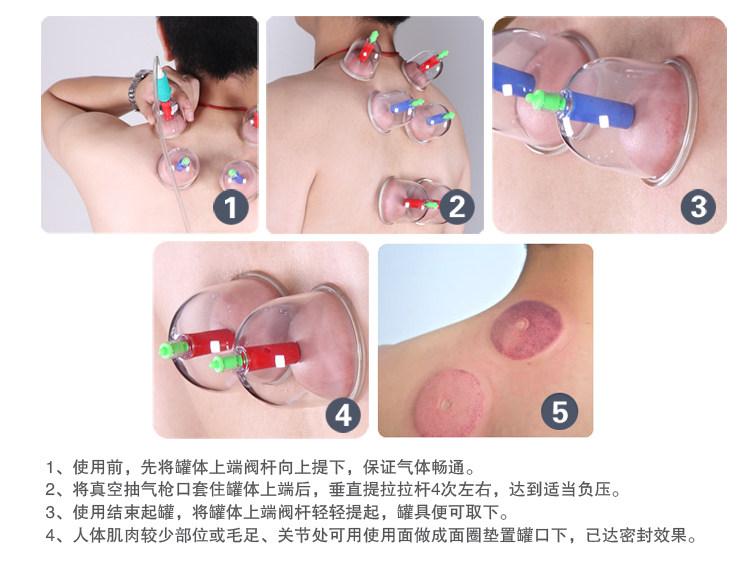 1

2

3

4

5

1、使用前，先将罐体上端阀杆向上提下，保证气体畅通。
2、将真空抽气枪口套住罐体上端后，垂直提拉拉杆4次左右，达到适当负压。
3、使用结束起罐，将罐体上端阀杆轻轻提起，罐具便可取下。
4、人体肌肉较少部位或毛足、关节处可用使用面做成面圈垫置罐口下，已达密封效果。