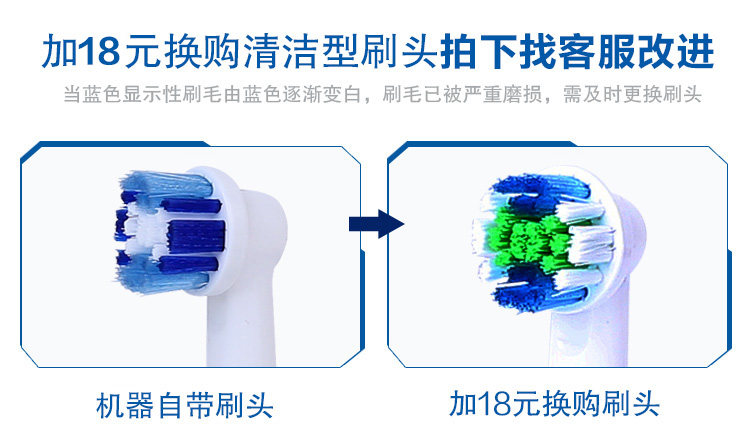 加18元换购清洁型刷头拍下找客服改进

当蓝色显示性刷毛由蓝色逐渐变白，刷毛已被严重磨损，需及时更换刷头

机器自带刷头

加18元换购刷头