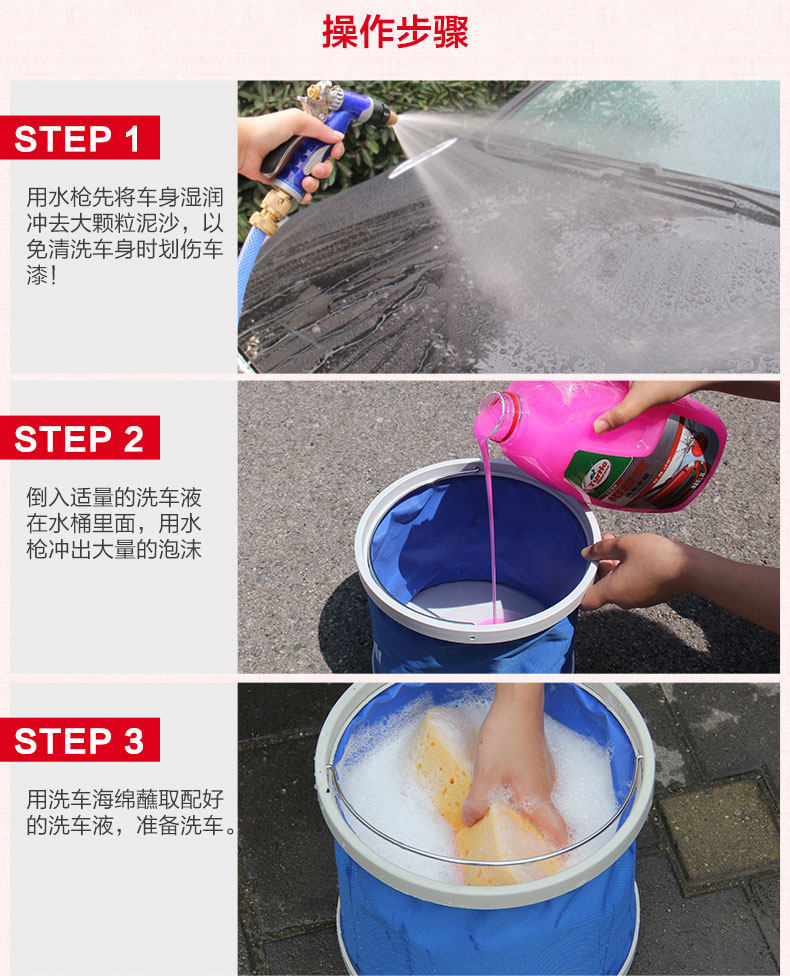 操作步骤

STEP 1

用水枪先将车身湿润冲去大颗粒泥沙，以免清洗车身时划伤车漆！

STEP 2

倒入适量的洗车液在水桶里面，用水枪冲出大量的泡沫

STEP 3

用洗车海绵蘸取配好的洗车液，准备洗车。