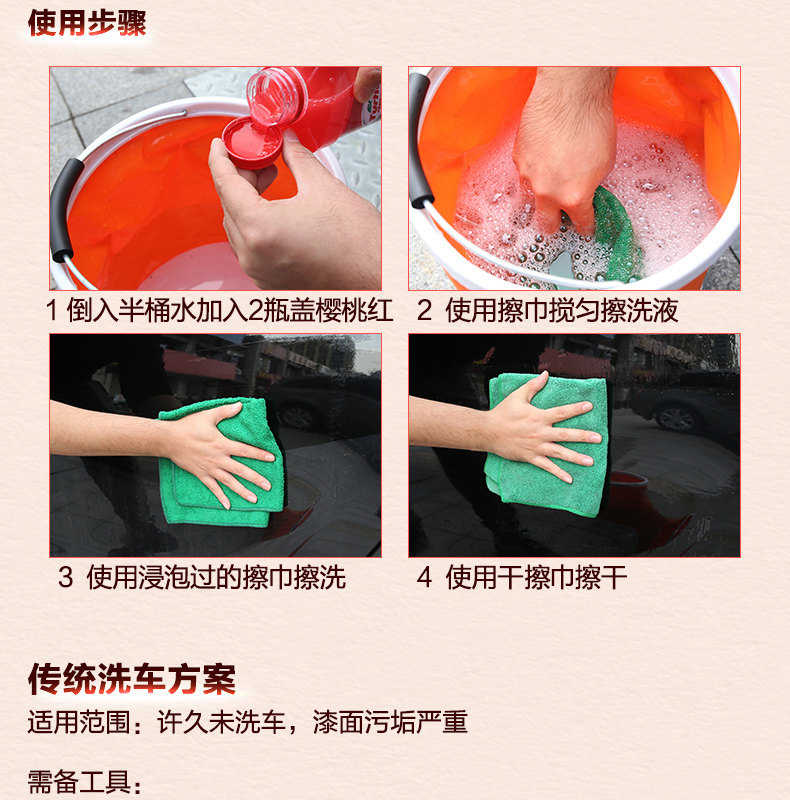 使用步骤

1 倒入半桶水加入2瓶盖樱桃红

2 使用擦巾搅匀擦洗液

3 使用浸泡过的擦巾擦洗

4 使用干擦巾擦干

传统洗车方案

适用范围：许久未洗车，漆面污垢严重

需备工具：