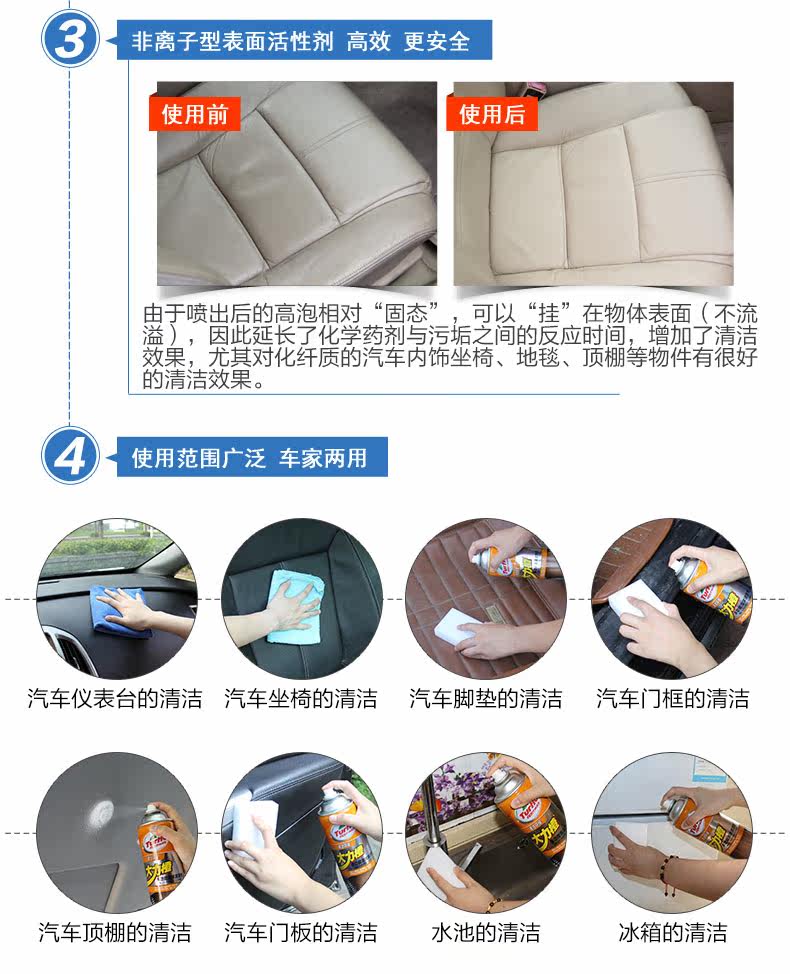 3 非离子型表面活性剂 高效 更安全

使用前

使用后

由于喷出后的高泡相对“固态”，可以“挂”在物体表面（不流溢），因此延长了化学药剂与污垢之间的反应时间，增加了清洁效果，尤其对化纤质的汽车内饰坐椅、地毯、顶棚等物件有很好的清洁效果。

4 使用范围广泛 车家两用

汽车仪表台的清洁

汽车坐椅的清洁

汽车脚垫的清洁

汽车门框的清洁

汽车顶棚的清洁

汽车门板的清洁

水池的清洁

冰箱的清洁