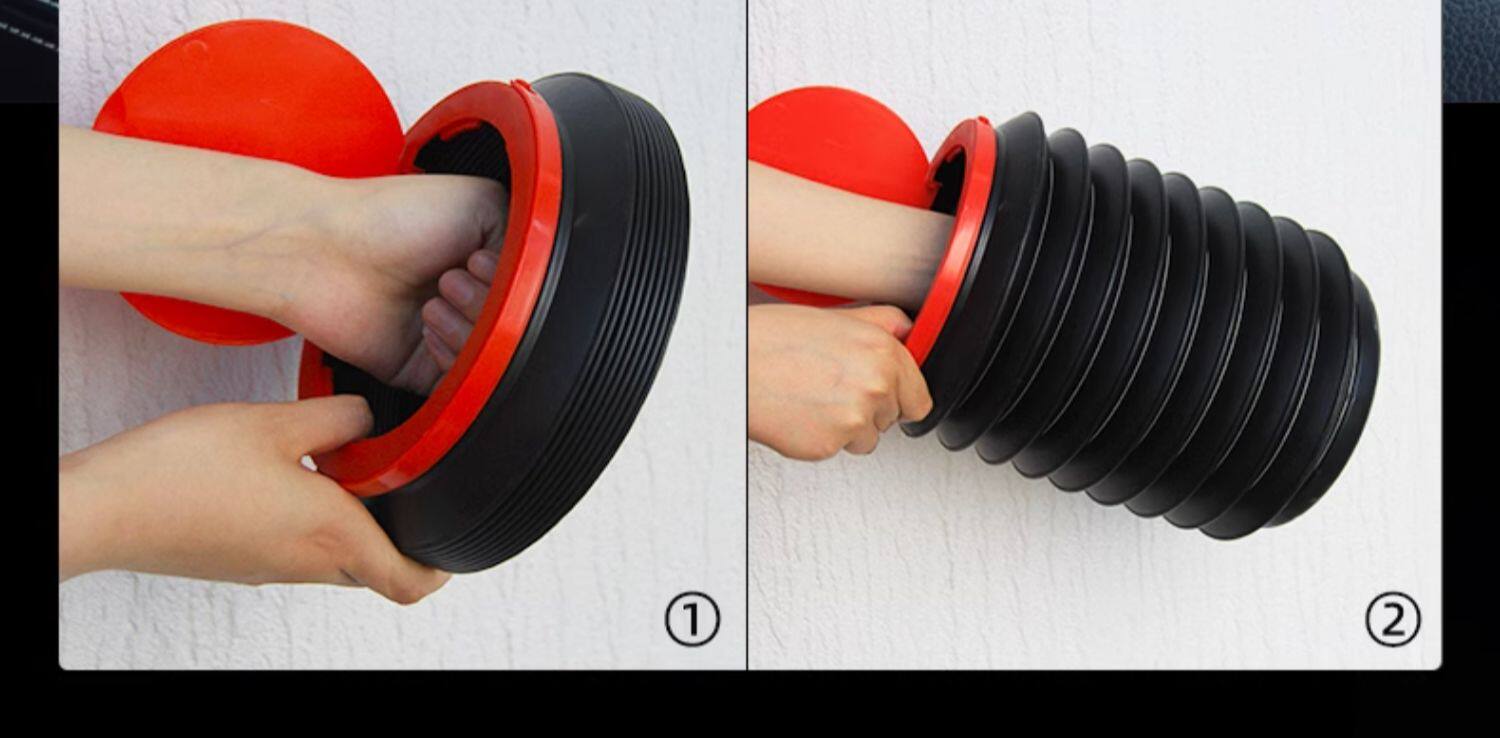 ①

②