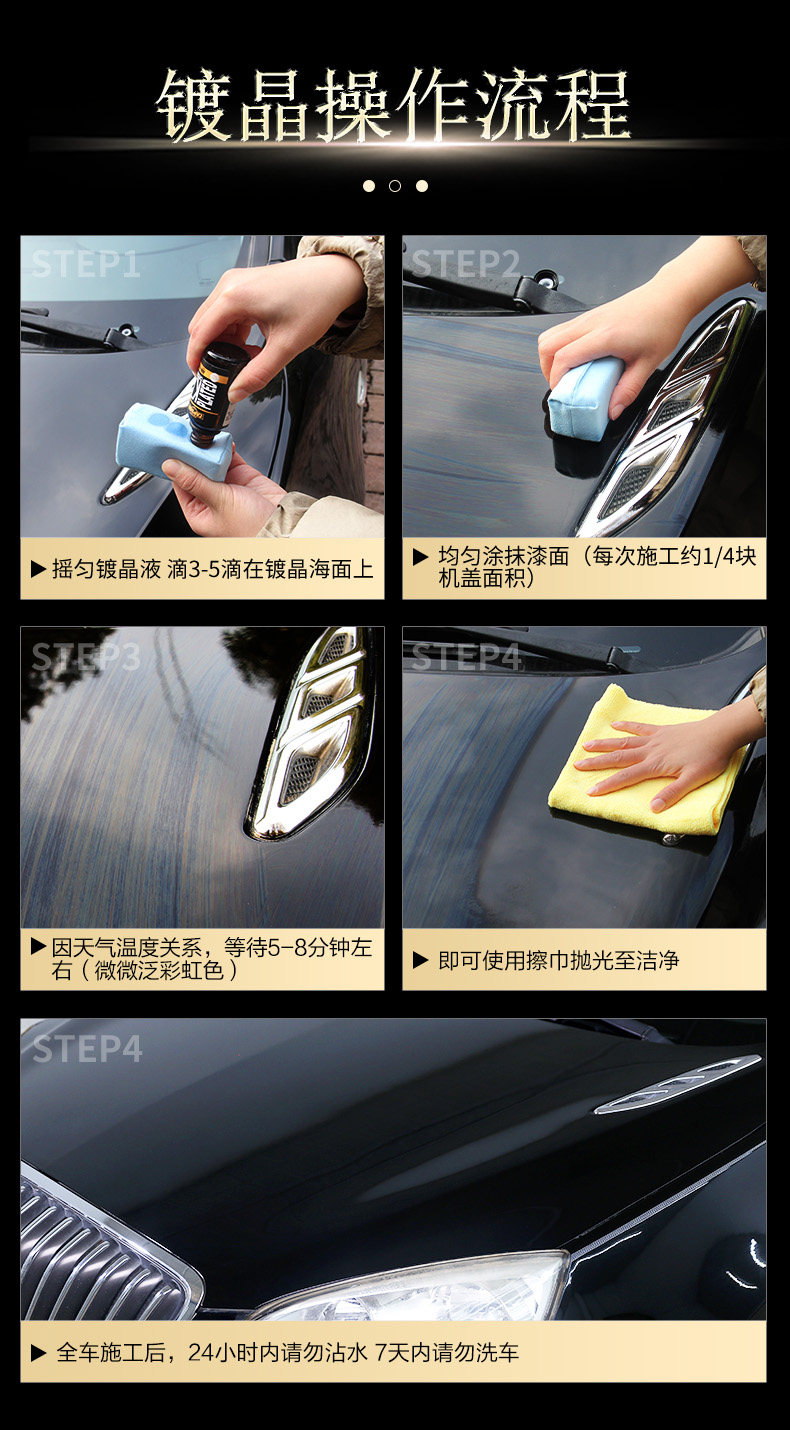 镀晶操作流程

STEP1

▶ 摇匀镀晶液 滴3-5滴在镀晶海面上

STEP2

▶ 均匀涂抹漆面（每次施工约1/4块机盖面积）

STEP3

▶ 因天气温度关系，等待5-8分钟左右（微微泛彩虹色）

STEP4

▶ 即可使用擦巾抛光至洁净

STEP4

▶ 全车施工后，24小时内请勿沾水 7天内请勿洗车