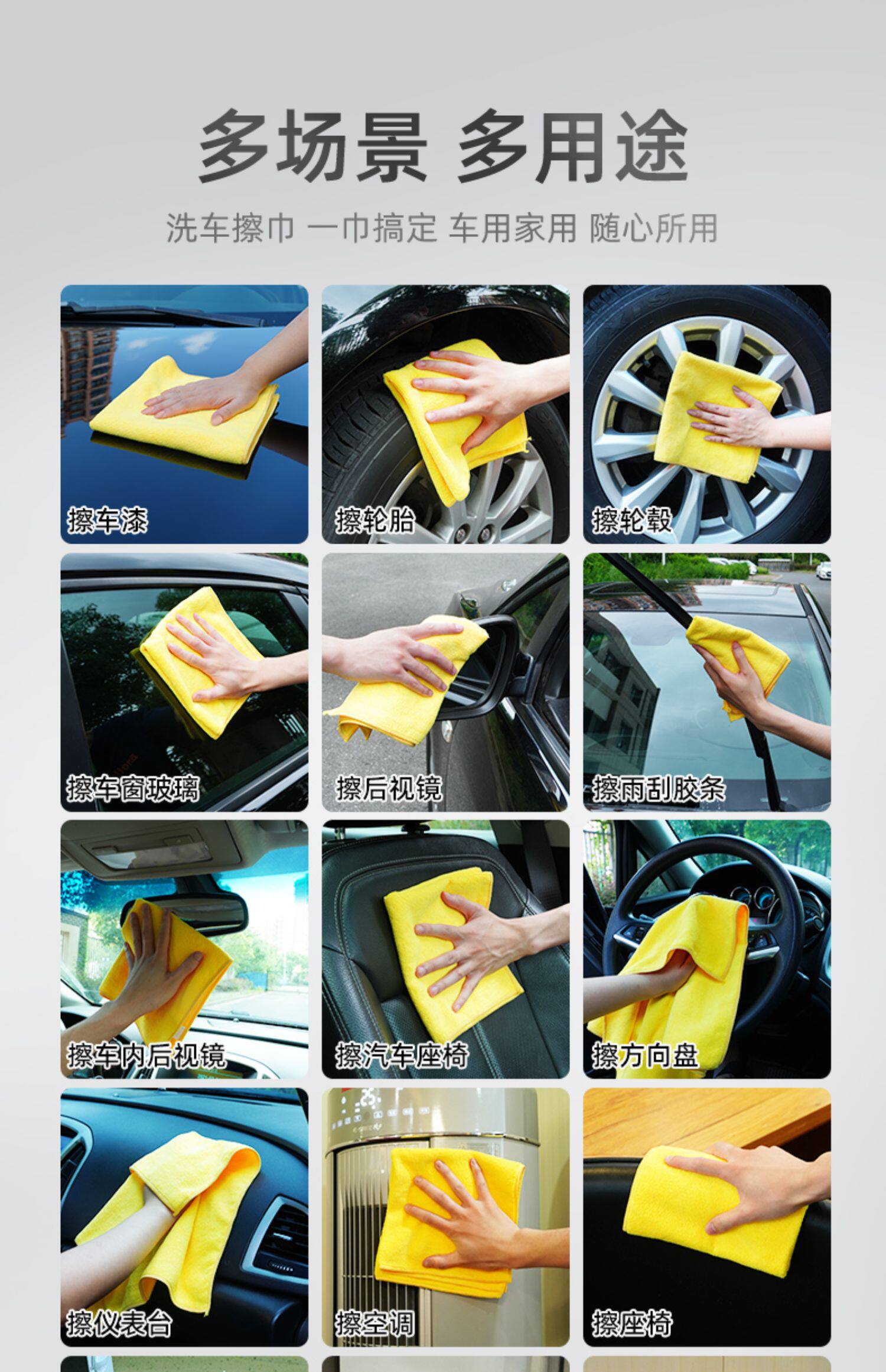 多场景 多用途

洗车擦巾 一巾搞定 车用家用 随心所用

擦车漆

擦轮胎

擦轮毂

擦车窗玻璃

擦后视镜

擦雨刮胶条

擦车内后视镜

擦汽车座椅

擦方向盘

擦仪表台

擦空调

擦座椅