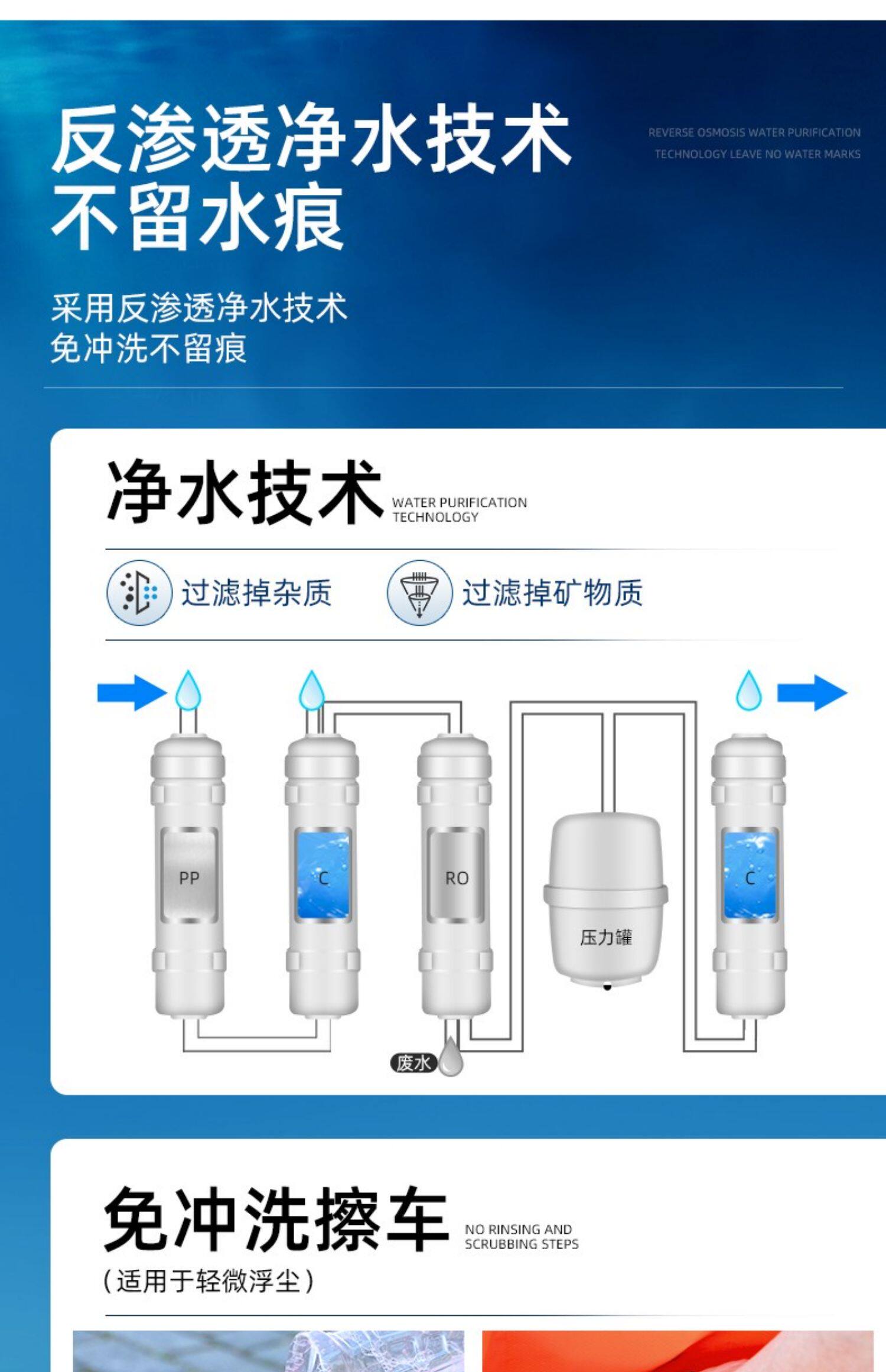 反渗透净水技术
不留水痕

REVERSE OSMOSIS WATER PURIFICATION TECHNOLOGY LEAVE NO WATER MARKS

采用反渗透净水技术
免冲洗不留痕

净水技术 WATER PURIFICATION TECHNOLOGY

过滤掉杂质

过滤掉矿物质

PP

C

RO

压力罐

C

废水

免冲洗擦车 NO RINSING AND SCRUBBING STEPS

(适用于轻微浮尘)