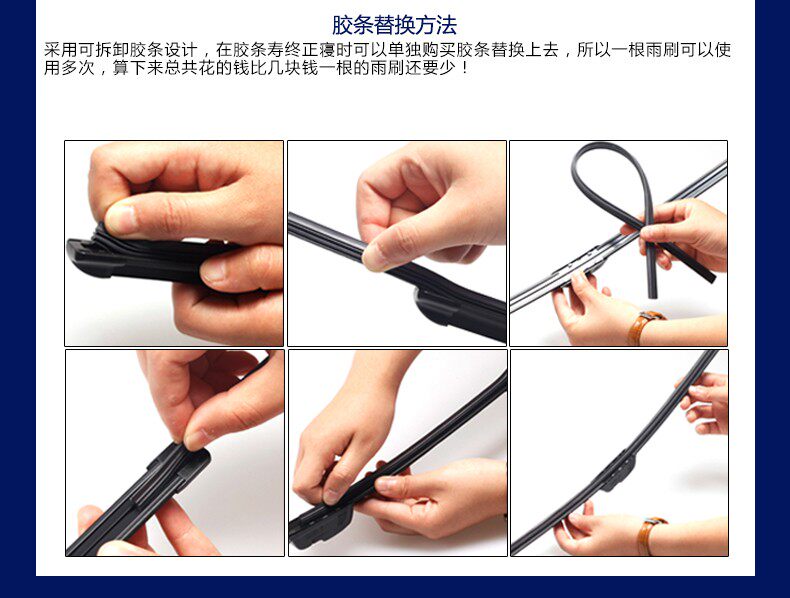 胶条替换方法

采用可拆卸胶条设计，在胶条寿终正寝时可以单独购买胶条替换上去，所以一根雨刷可以使用多次，算下来总共花的钱比几块钱一根的雨刷还要少！