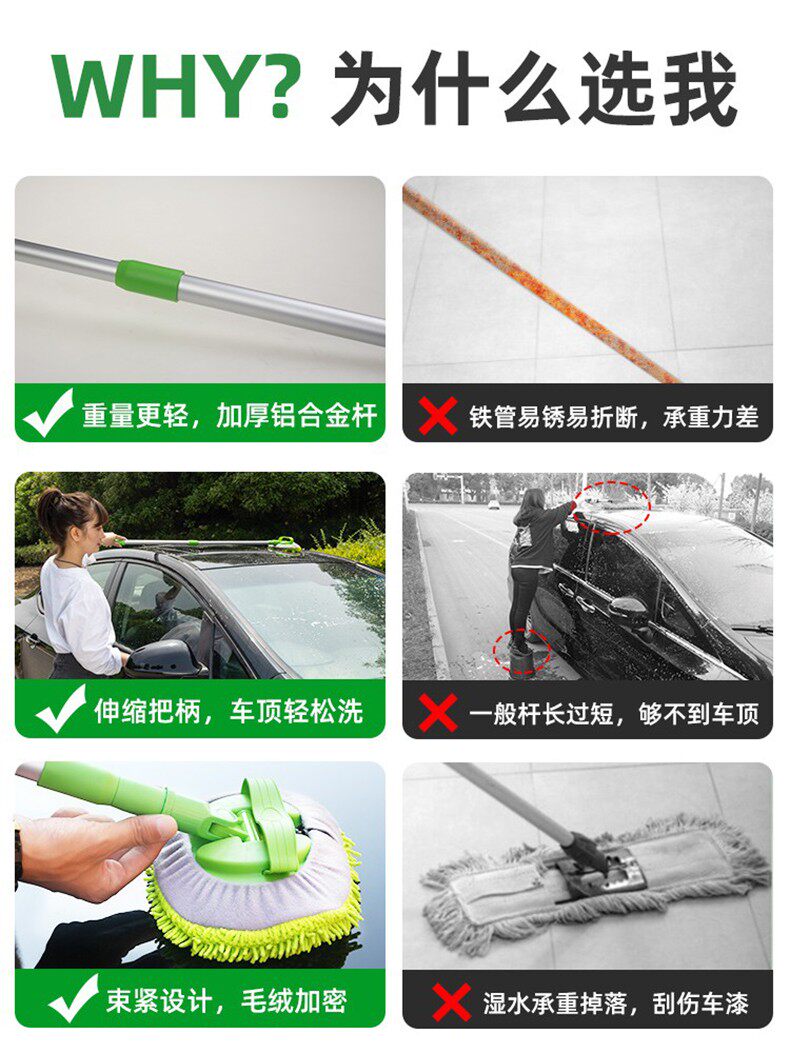 WHY? 为什么选我

重量更轻，加厚铝合金杆

铁管易锈易折断，承重力差

伸缩把柄，车顶轻松洗

一般杆长过短，够不到车顶

束紧设计，毛绒加密

湿水承重掉落，刮伤车漆