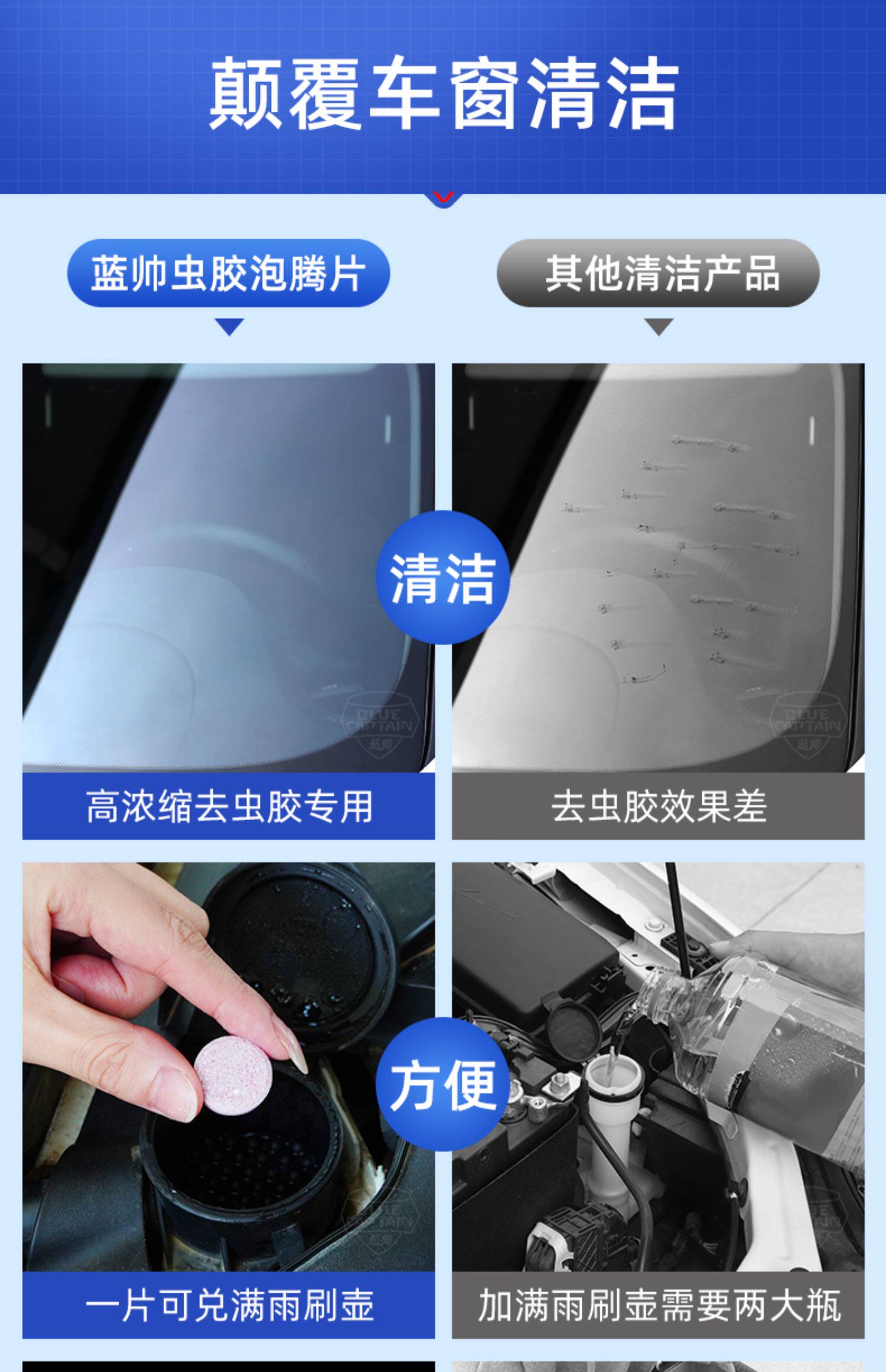 颠覆车窗清洁

蓝帅虫胶泡腾片

其他清洁产品

清洁

BLUE CAPTAIN 蓝帅

BLUE CAPTAIN 蓝帅

高浓缩去虫胶专用

去虫胶效果差

方便

一片可兑满雨刷壶

加满雨刷壶需要两大瓶