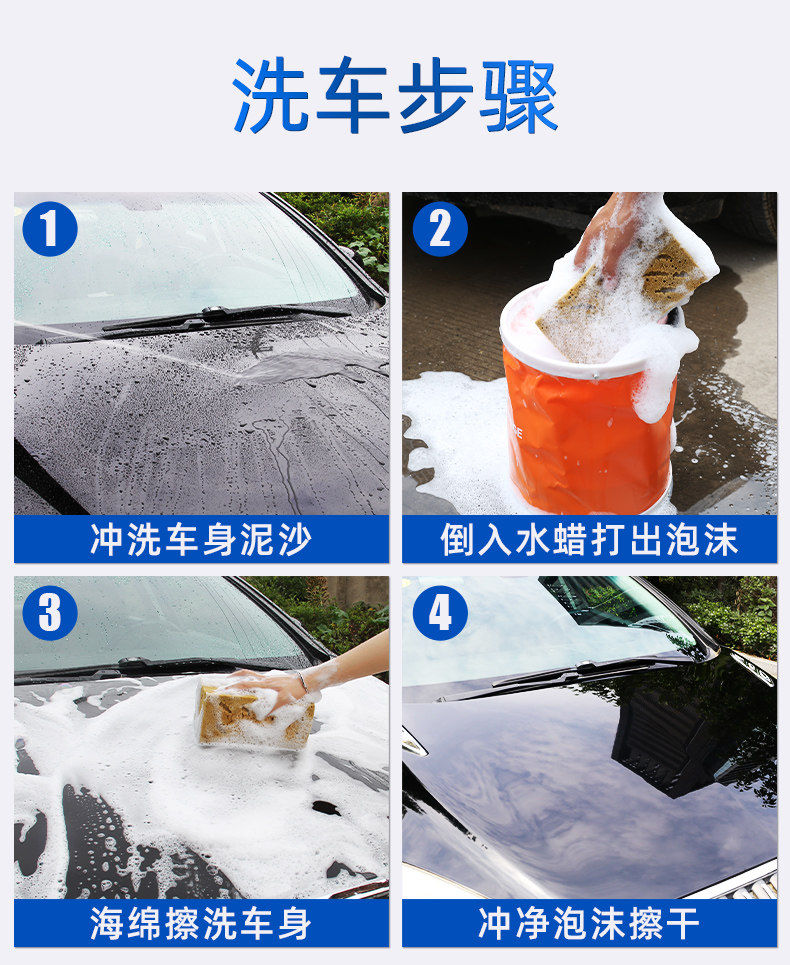 洗车步骤

1
冲洗车身泥沙

2
倒入水蜡打出泡沫

3
海绵擦洗车身

4
冲净泡沫擦干