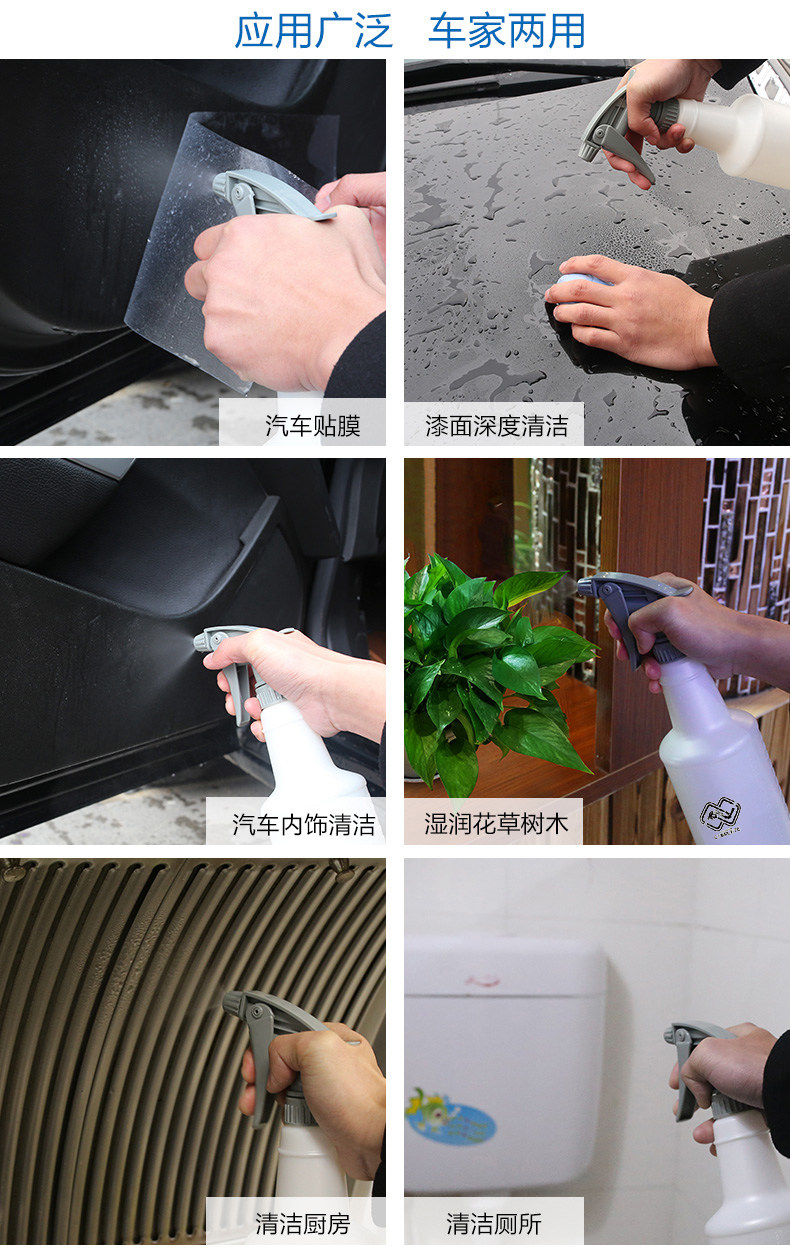 应用广泛 车家两用

汽车贴膜

漆面深度清洁

汽车内饰清洁

湿润花草树木

清洁厨房

清洁厕所