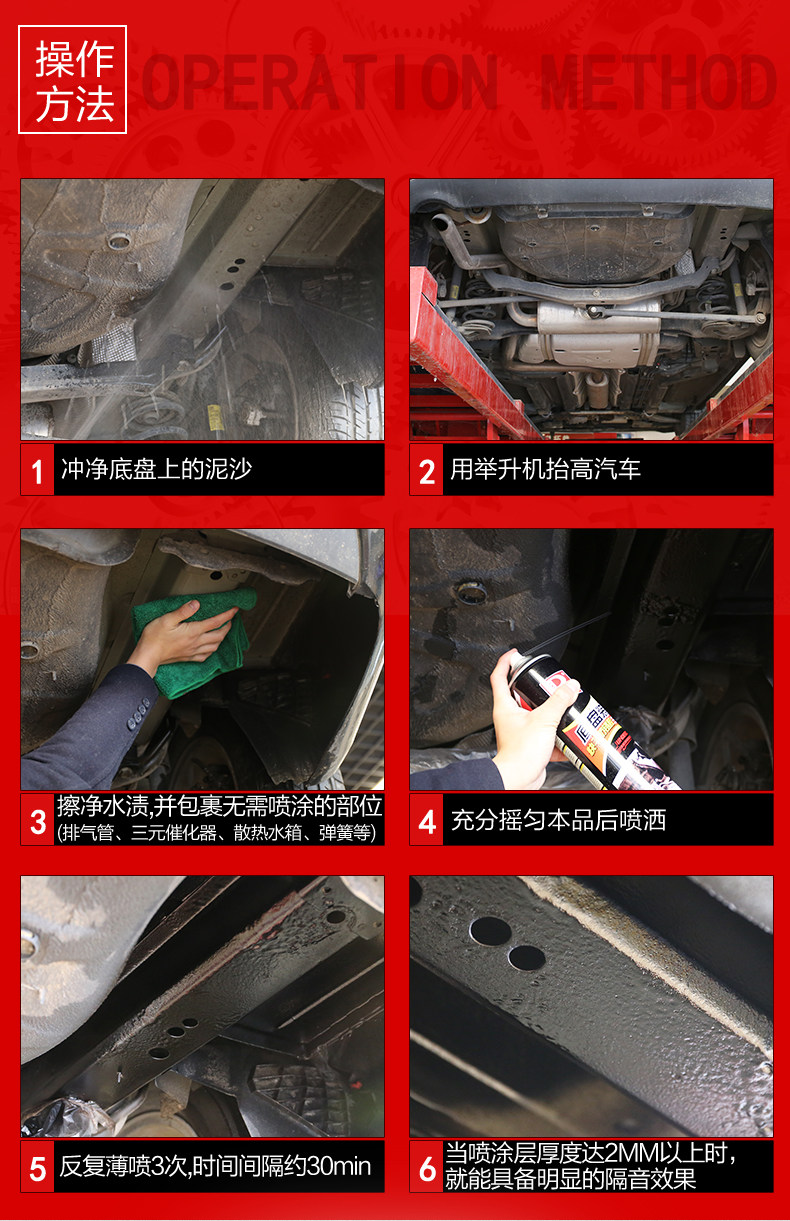 操作方法 OPERATION METHOD

1 冲净底盘上的泥沙

2 用举升机抬高汽车

3 擦净水渍,并包裹无需喷涂的部位 (排气管、三元催化器、散热水箱、弹簧等)

4 充分摇匀本品后喷洒

5 反复薄喷3次,时间间隔约30min

6 当喷涂层厚度达2MM以上时,就能具备明显的隔音效果