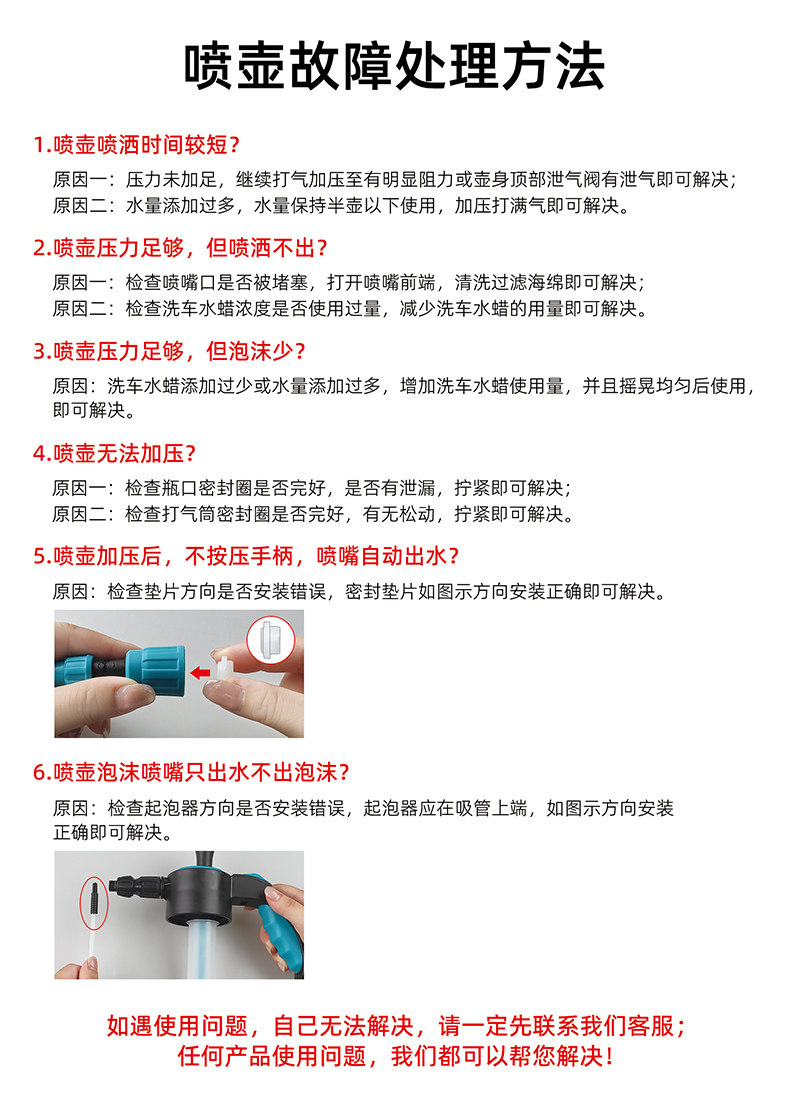 喷壶故障处理方法

1.喷壶喷洒时间较短？

原因一：压力未加足，继续打气加压至有明显阻力或壶身顶部泄气阀有泄气即可解决；
原因二：水量添加过多，水量保持半壶以下使用，加压打满气即可解决。

2.喷壶压力足够，但喷洒不出？

原因一：检查喷嘴口是否被堵塞，打开喷嘴前端，清洗过滤海绵即可解决；
原因二：检查洗车水蜡浓度是否使用过量，减少洗车水蜡的用量即可解决。

3.喷壶压力足够，但泡沫少？

原因：洗车水蜡添加过少或水量添加过多，增加洗车水蜡使用量，并且摇晃均匀后使用，即可解决。

4.喷壶无法加压？

原因一：检查瓶口密封圈是否完好，是否有泄漏，拧紧即可解决；
原因二：检查打气筒密封圈是否完好，有无松动，拧紧即可解决。

5.喷壶加压后，不按压手柄，喷嘴自动出水？

原因：检查垫片方向是否安装错误，密封垫片如图示方向安装正确即可解决。

6.喷壶泡沫喷嘴只出水不出泡沫？

原因：检查起泡器方向是否安装错误，起泡器应在吸管上端，如图示方向安装正确即可解决。

如遇使用问题，自己无法解决，请一定先联系我们客服；
任何产品使用问题，我们都可以帮您解决！