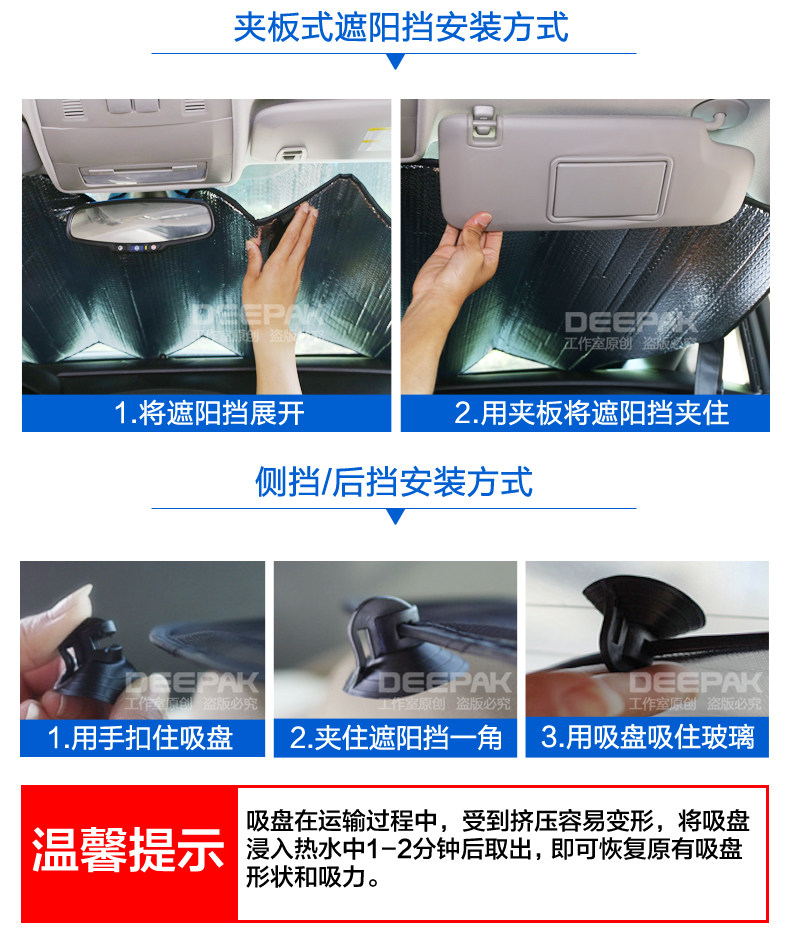 夹板式遮阳挡安装方式

DEEPAK 工作室原创 盗版必究

1.将遮阳挡展开

DEEPAK 工作室原创 盗版必究

2.用夹板将遮阳挡夹住

侧挡/后挡安装方式

DEEPAK 工作室原创 盗版必究

1.用手扣住吸盘

DEEPAK 工作室原创 盗版必究

2.夹住遮阳挡一角

DEEPAK 工作室原创 盗版必究

3.用吸盘吸住玻璃

温馨提示

吸盘在运输过程中，受到挤压容易变形，将吸盘浸入热水中1-2分钟后取出，即可恢复原有吸盘形状和吸力。