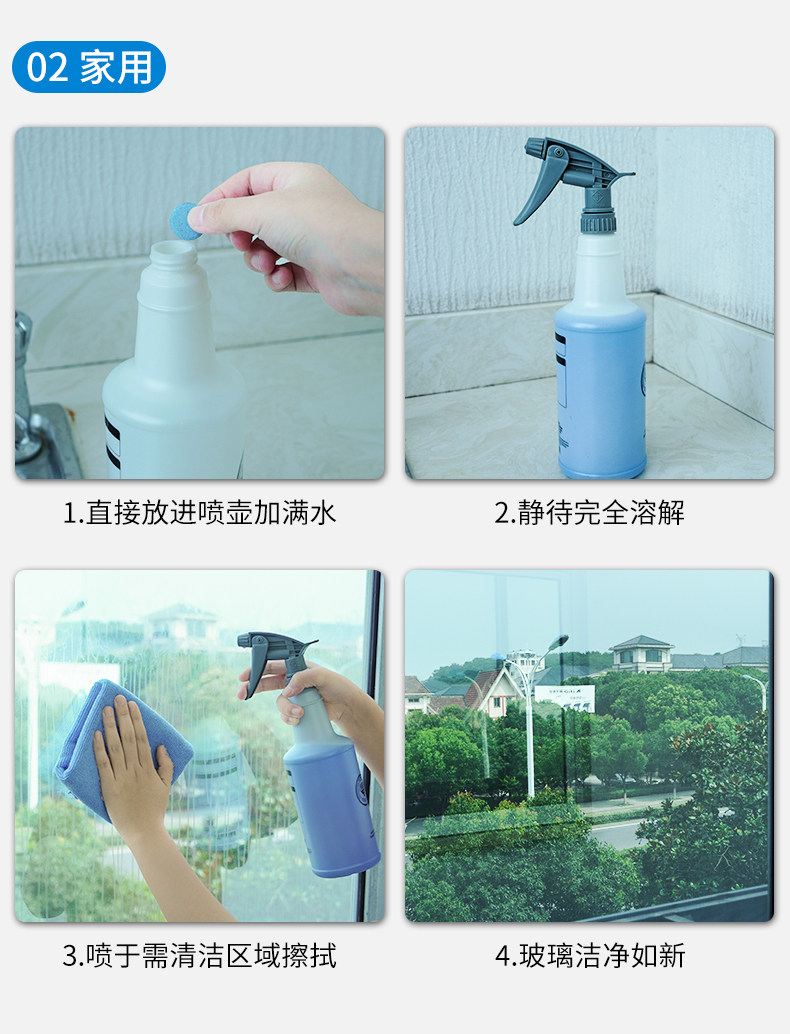 02 家用

1.直接放进喷壶加满水

2.静待完全溶解

3.喷于需清洁区域擦拭

4.玻璃洁净如新