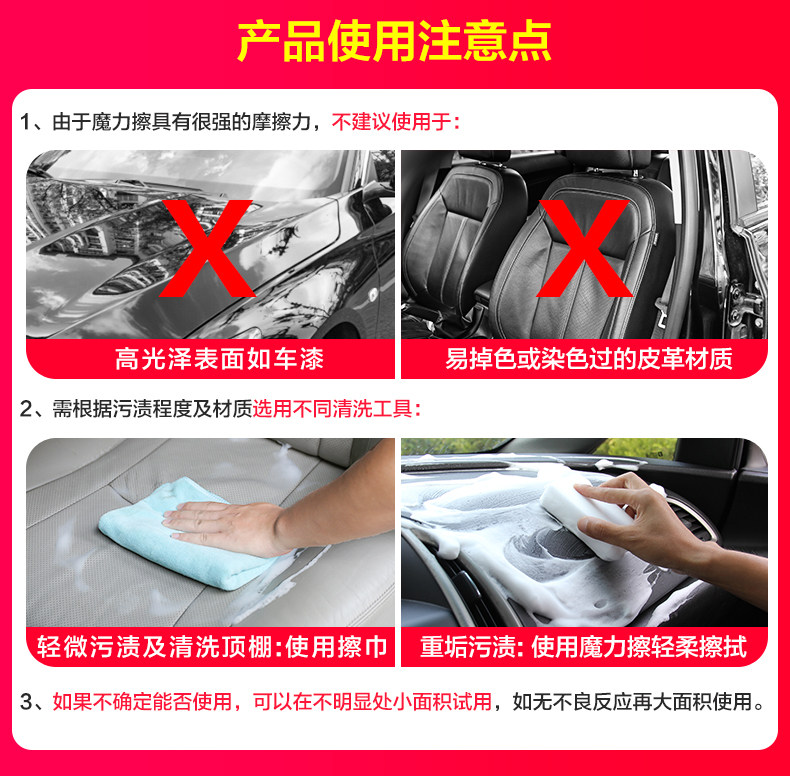 产品使用注意点

1、由于魔力擦具有很强的摩擦力，不建议使用于：

X

X

高光泽表面如车漆

易掉色或染色过的皮革材质

2、需根据污渍程度及材质选用不同清洗工具：

轻微污渍及清洗顶棚:使用擦巾

重垢污渍: 使用魔力擦轻柔擦拭

3、如果不确定能否使用，可以在不明显处小面积试用，如无不良反应再大面积使用。