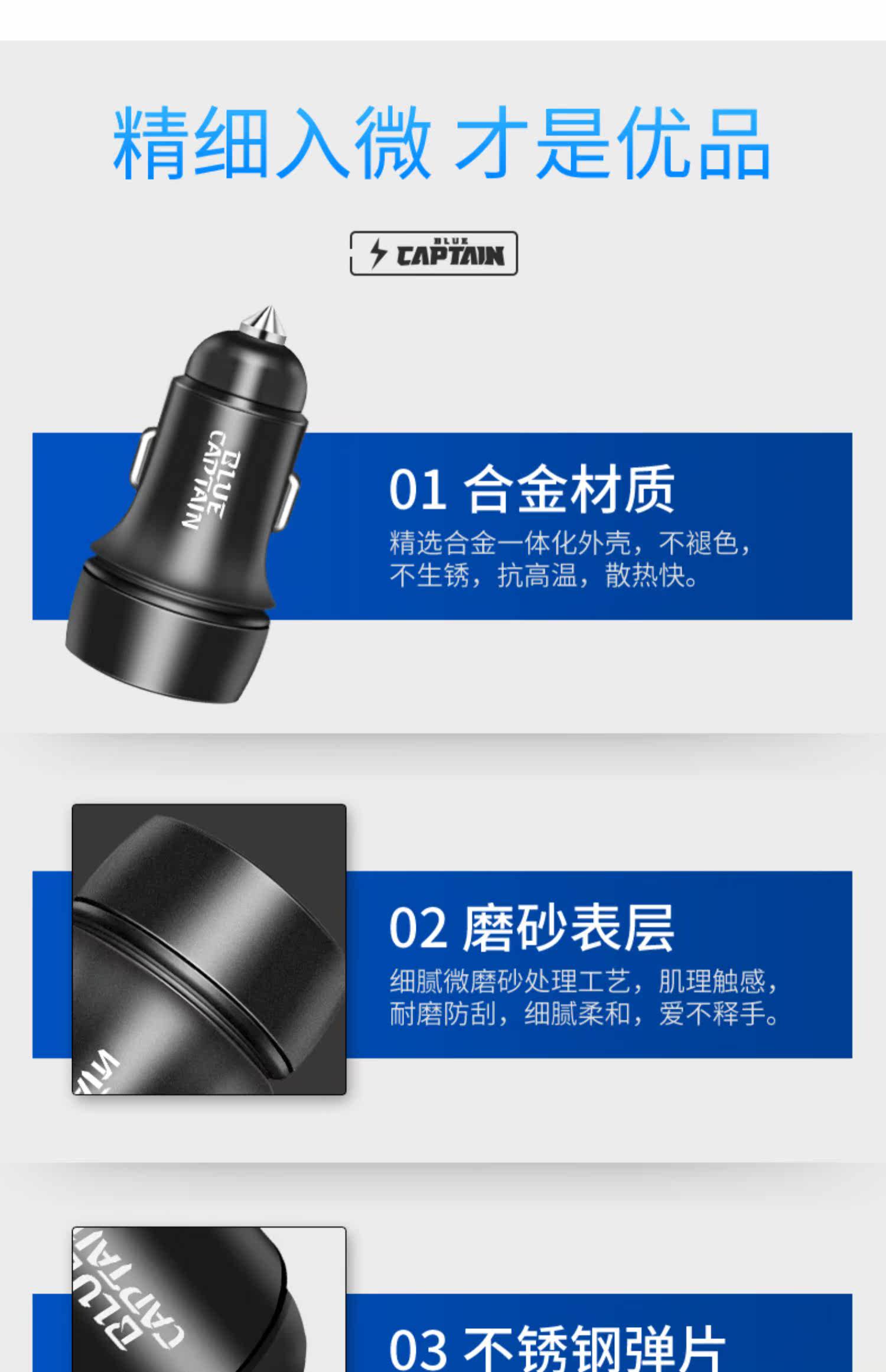 精细入微 才是优品

BLUE CAPTAIN

BLUE CAPTAIN

01 合金材质
精选合金一体化外壳，不褪色，不生锈，抗高温，散热快。

02 磨砂表层
细腻微磨砂处理工艺，肌理触感，耐磨防刮，细腻柔和，爱不释手。

BLUE CAPTAIN

03 不锈钢弹片