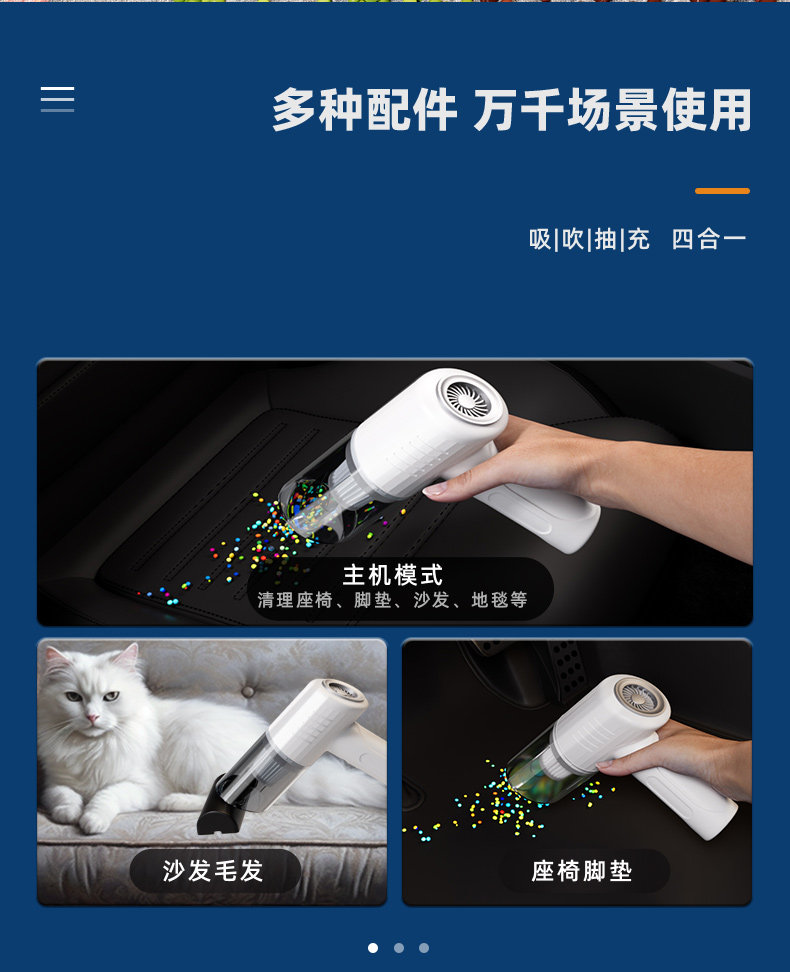 多种配件 万千场景使用

吸|吹|抽|充 四合一

主机模式
清理座椅、脚垫、沙发、地毯等

沙发毛发

座椅脚垫