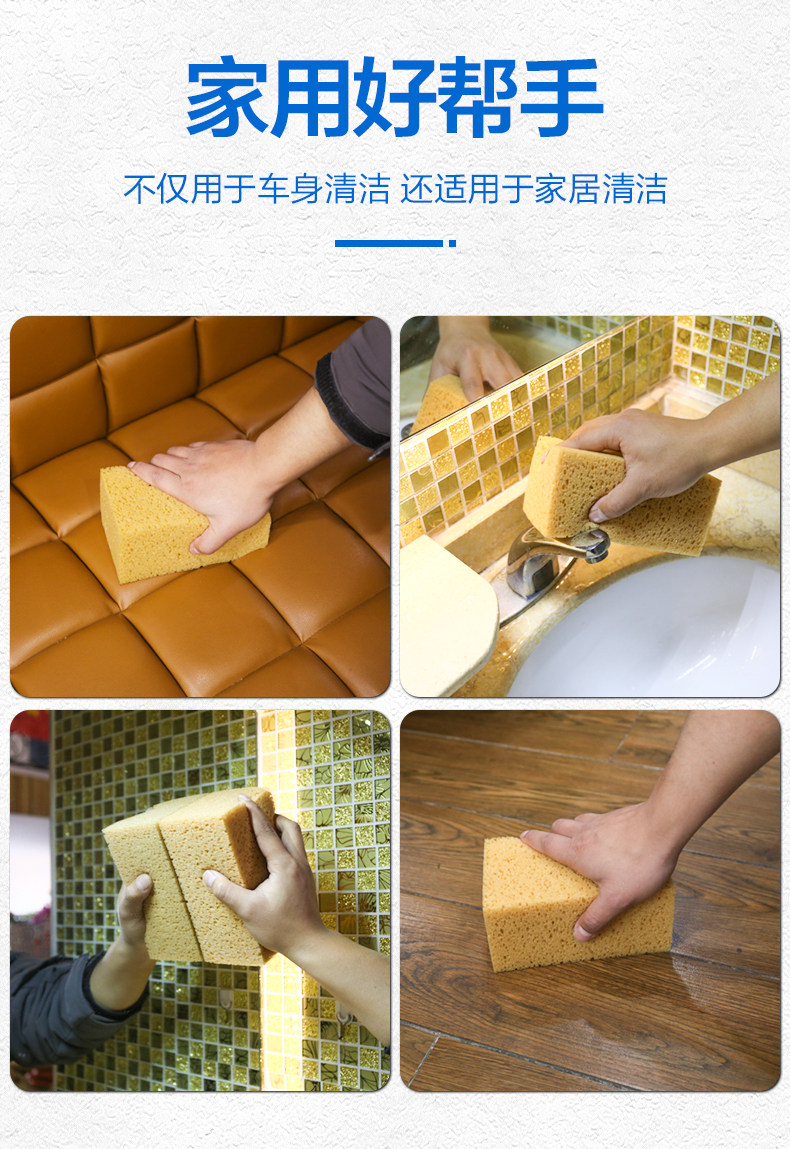 家用好帮手

不仅用于车身清洁 还适用于家居清洁