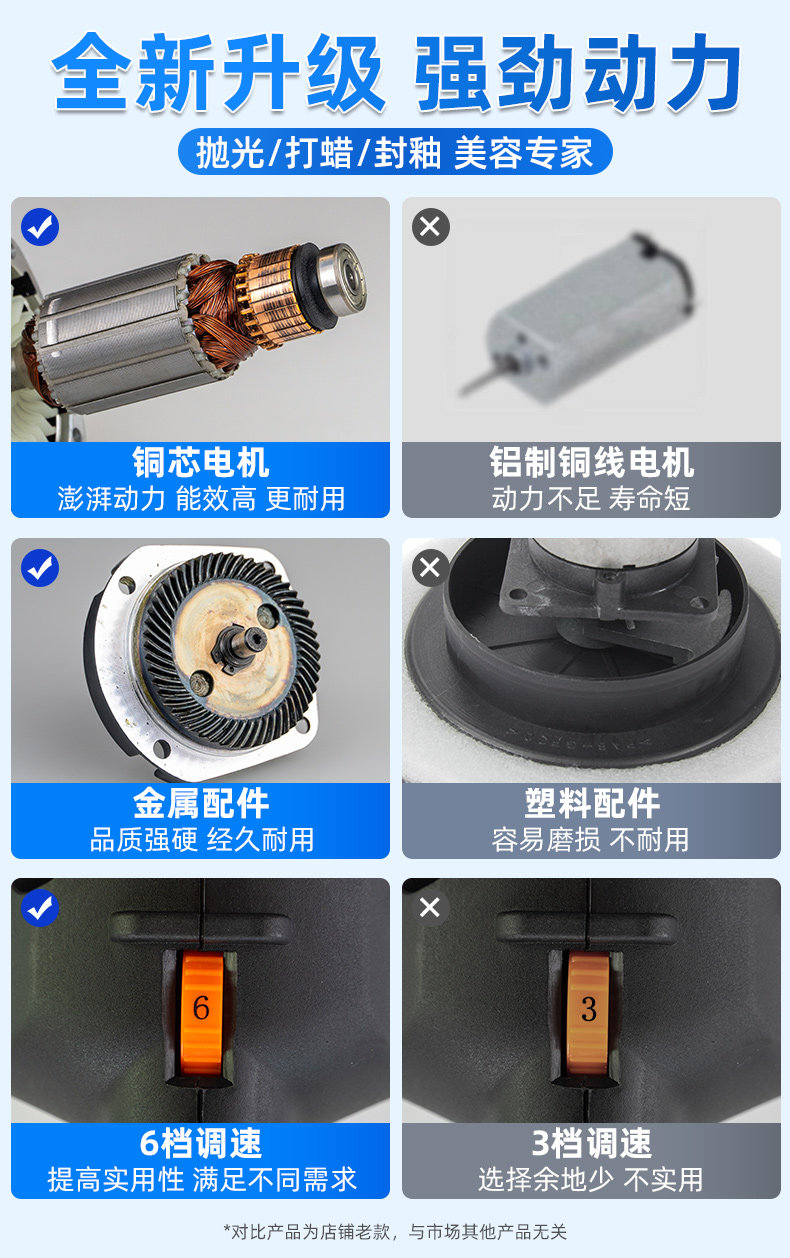 全新升级 强劲动力

抛光/打蜡/封釉 美容专家

铜芯电机
澎湃动力 能效高 更耐用

铝制铜线电机
动力不足 寿命短

金属配件
品质强硬 经久耐用

塑料配件
容易磨损 不耐用

6

6档调速
提高实用性 满足不同需求

3

3档调速
选择余地少 不实用

*对比产品为店铺老款，与市场其他产品无关