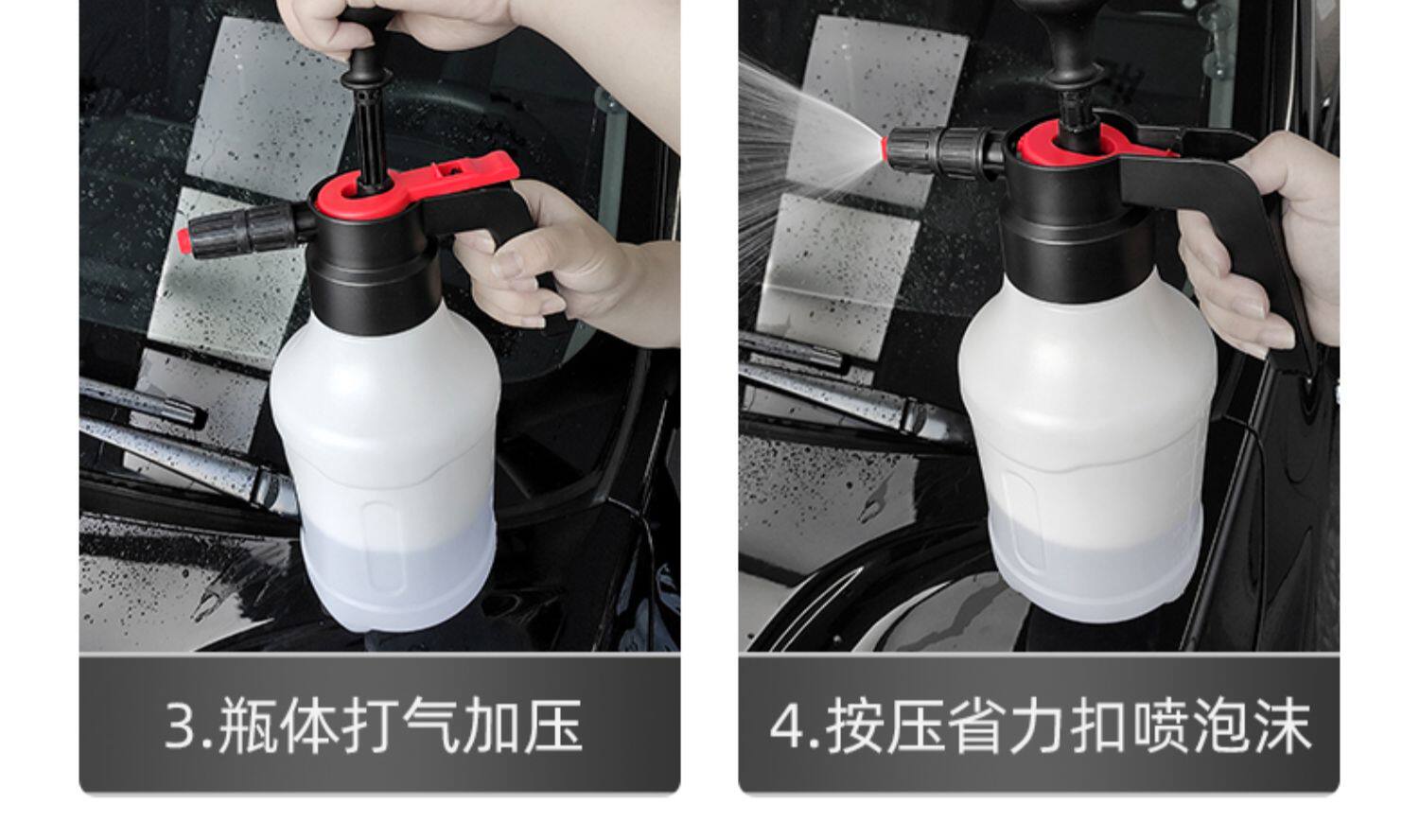 3.瓶体打气加压

4.按压省力扣喷泡沫