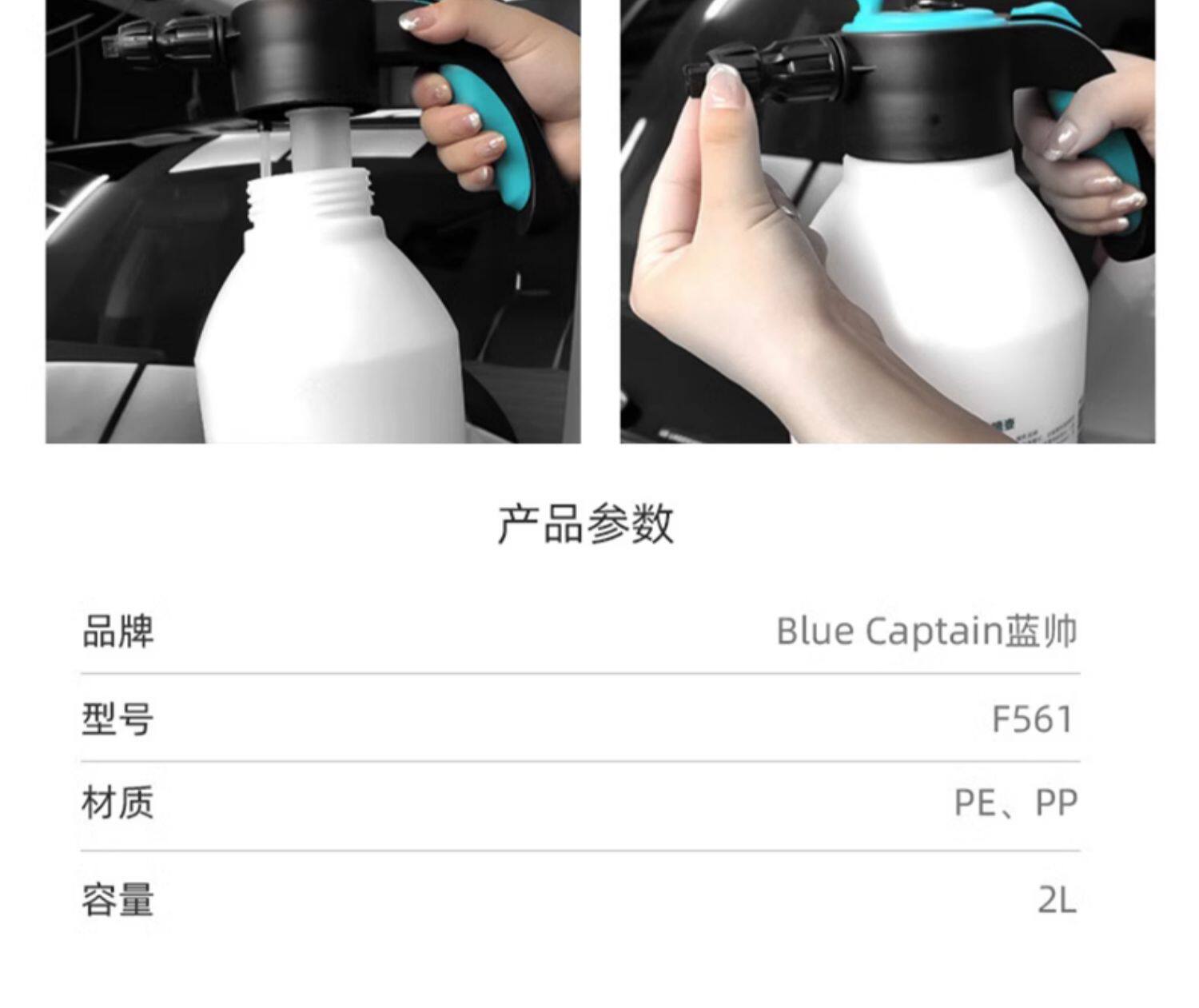 产品参数

| 品牌 | Blue Captain蓝帅 |
|---|---|
| 型号 | F561 |
| 材质 | PE、PP |
| 容量 | 2L |