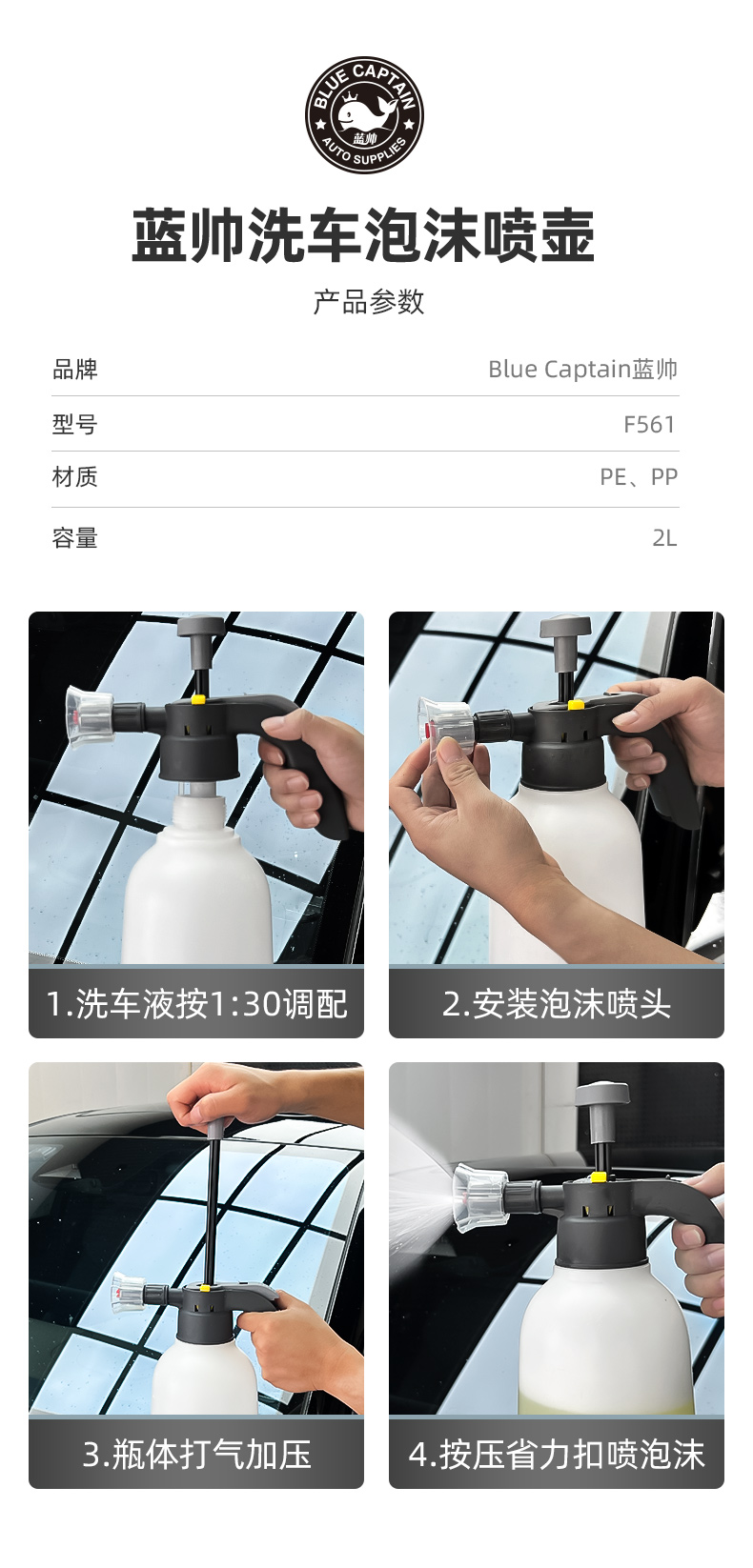 BLUE CAPTAIN
蓝帅
AUTO SUPPLIES

蓝帅洗车泡沫喷壶

产品参数

| 品牌 | Blue Captain蓝帅 |
|---|---|
| 型号 | F561 |
| 材质 | PE、PP |
| 容量 | 2L |

1.洗车液按1:30调配

2.安装泡沫喷头

3.瓶体打气加压

4.按压省力扣喷泡沫