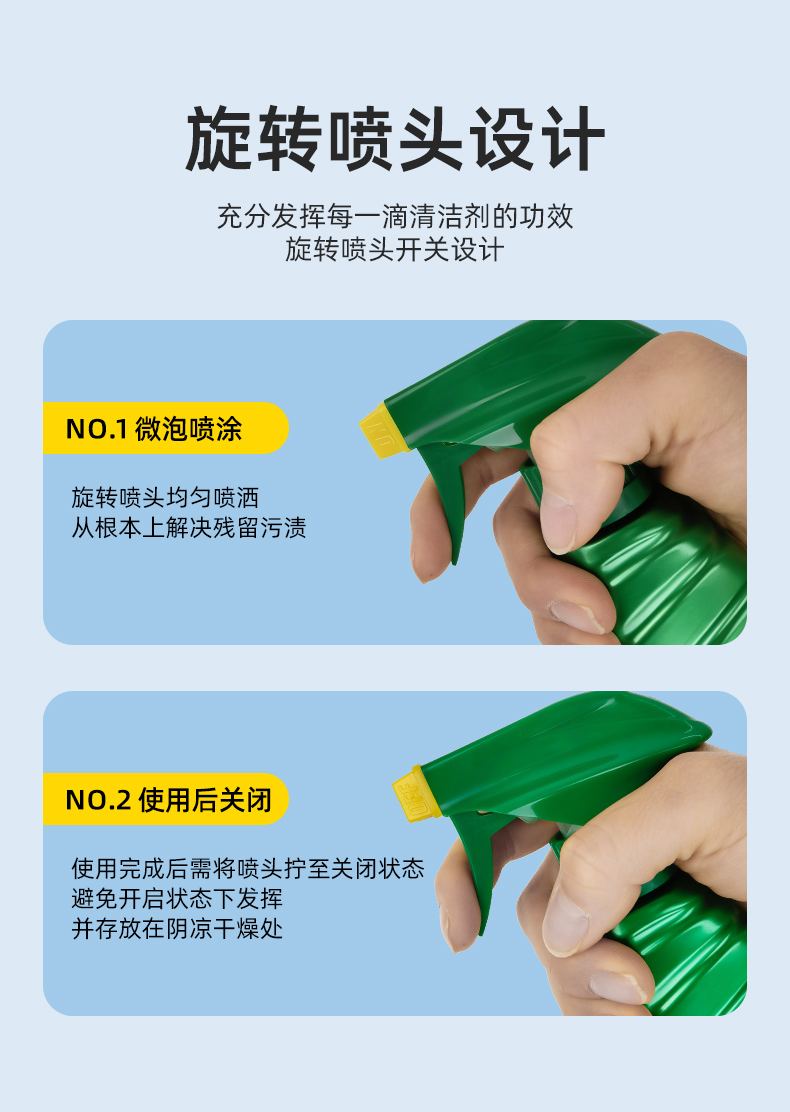 旋转喷头设计

充分发挥每一滴清洁剂的功效
旋转喷头开关设计

NO.1 微泡喷涂

旋转喷头均匀喷洒
从根本上解决残留污渍

NO.2 使用后关闭

使用完成后需将喷头拧至关闭状态
避免开启状态下发挥
并存放在阴凉干燥处