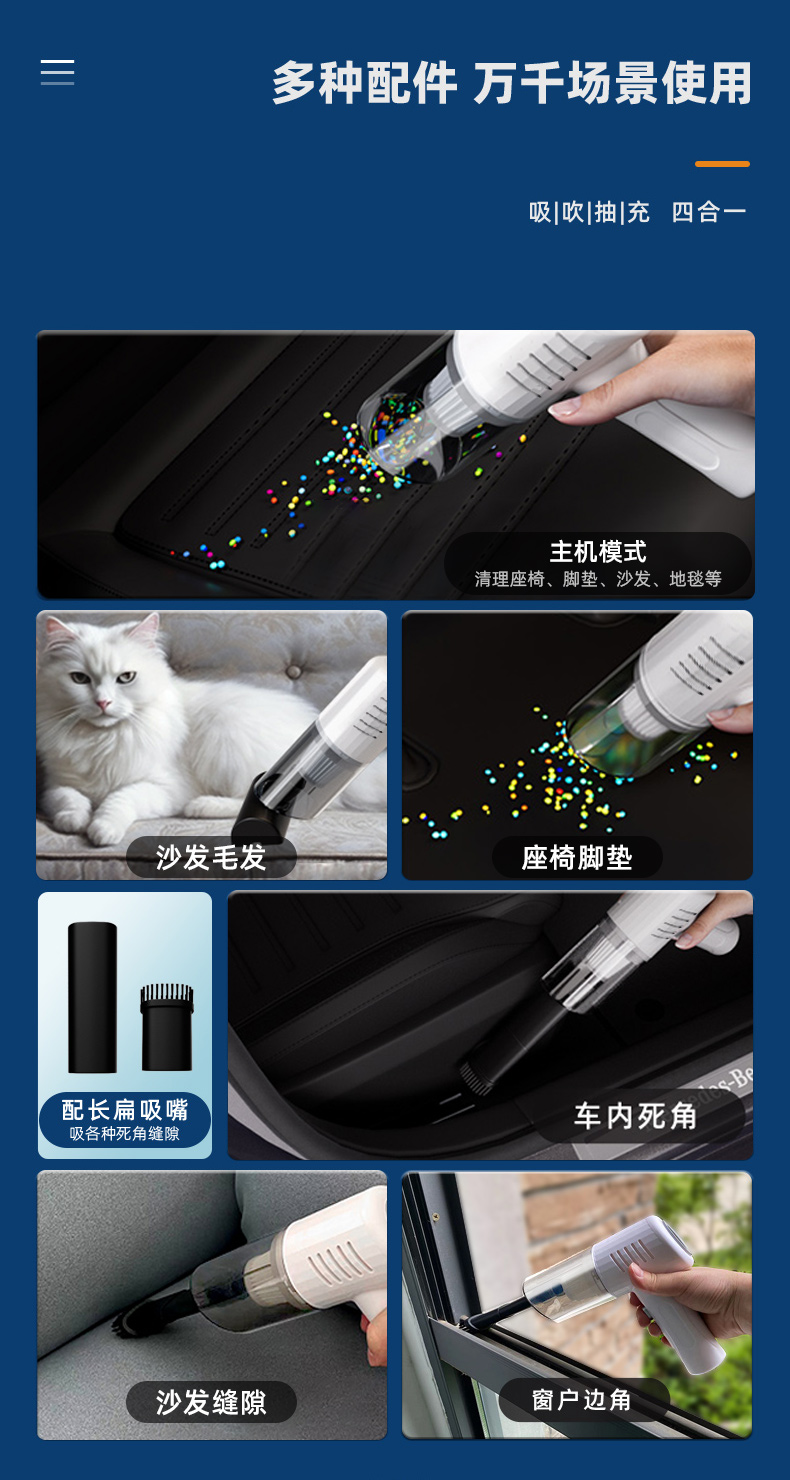 多种配件 万千场景使用

吸|吹|抽|充 四合一

主机模式
清理座椅、脚垫、沙发、地毯等

沙发毛发

座椅脚垫

配长扁吸嘴
吸各种死角缝隙

车内死角

沙发缝隙

窗户边角