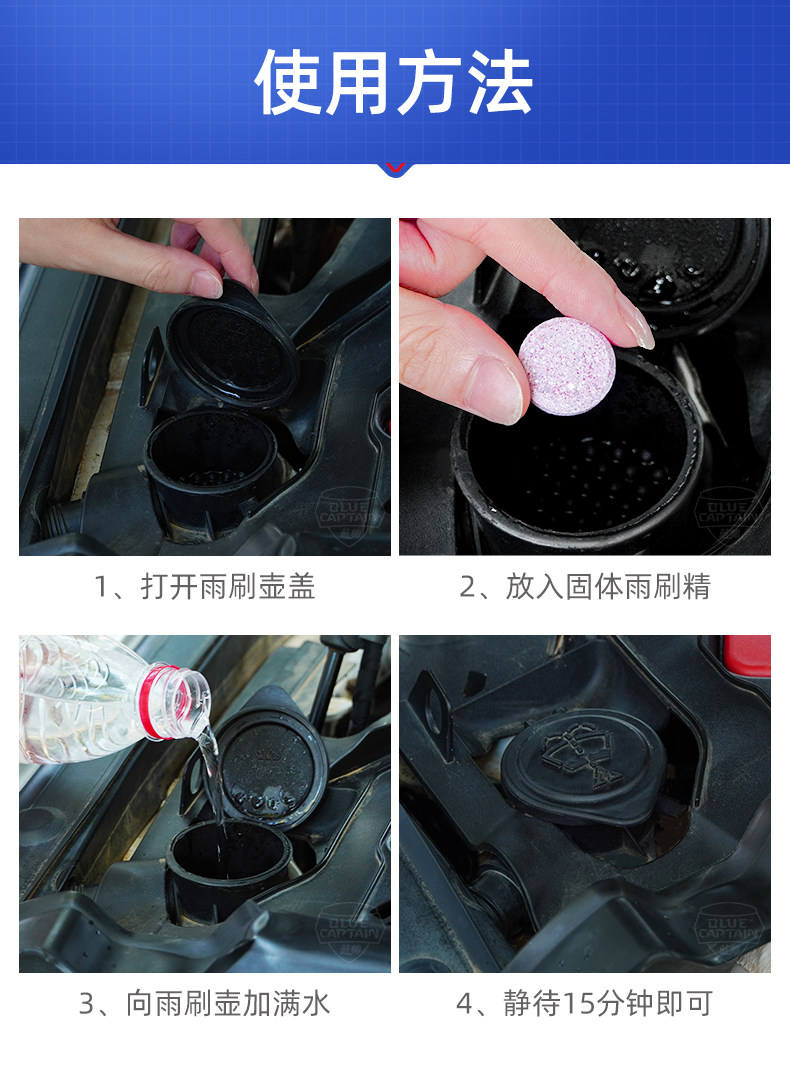 使用方法

BLUE CAPTAIN

1、打开雨刷壶盖

BLUE CAPTAIN

2、放入固体雨刷精

BLUE CAPTAIN

3、向雨刷壶加满水

BLUE CAPTAIN

4、静待15分钟即可