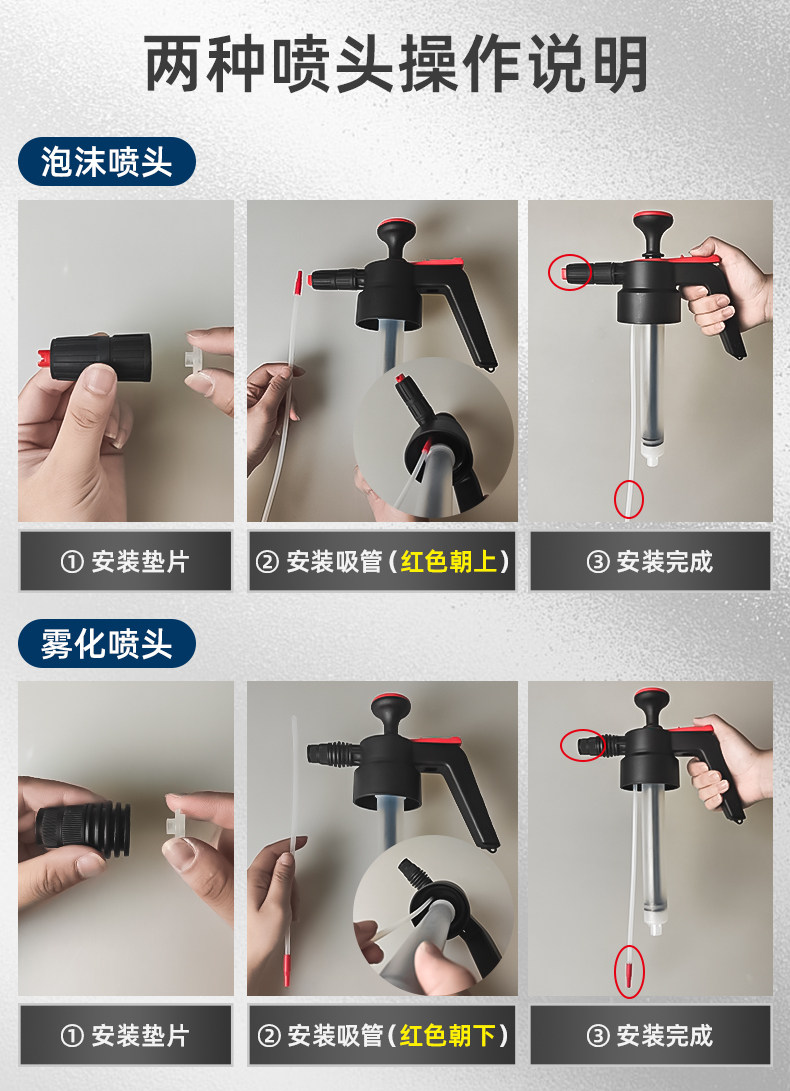 两种喷头操作说明

泡沫喷头

① 安装垫片

② 安装吸管（红色朝上）

③ 安装完成

雾化喷头

① 安装垫片

② 安装吸管（红色朝下）

③ 安装完成