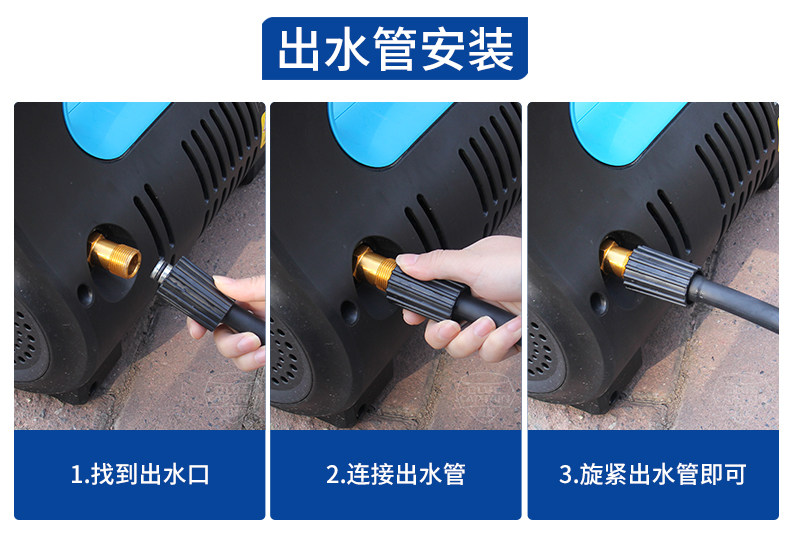 出水管安装

1.找到出水口

2.连接出水管

3.旋紧出水管即可