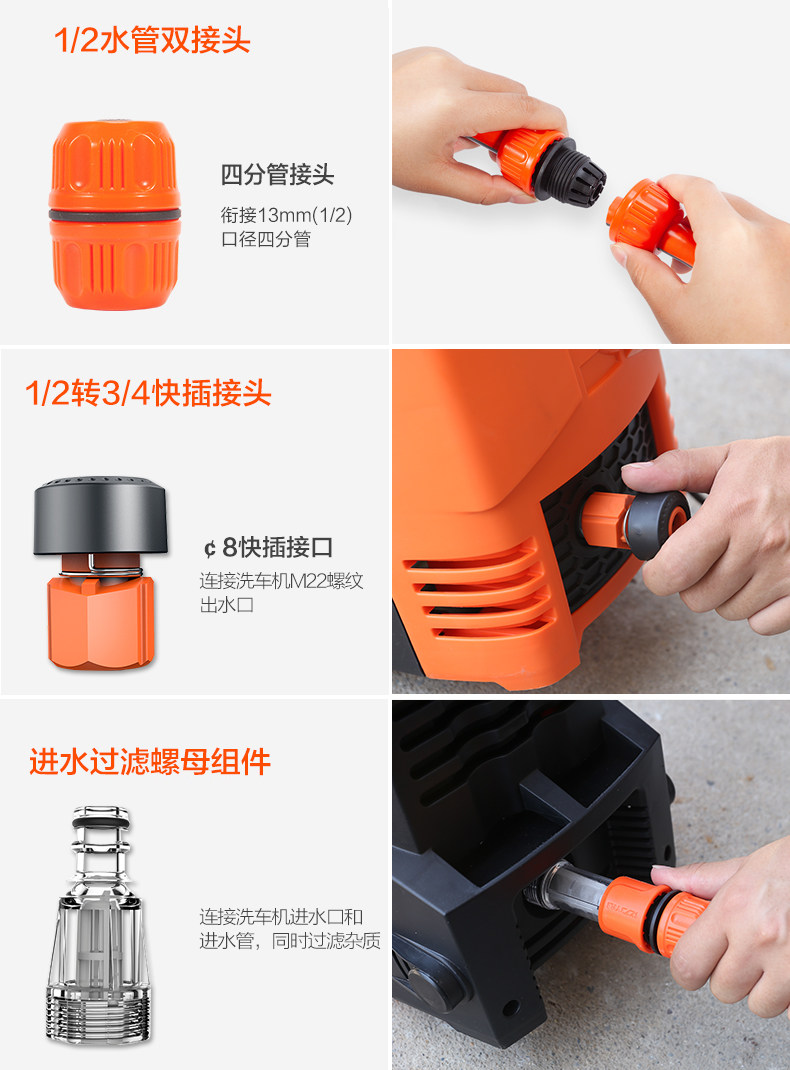 1/2水管双接头

四分管接头
衔接13mm(1/2)口径四分管

1/2转3/4快插接头

¢ 8快插接口
连接洗车机M22螺纹出水口

进水过滤螺母组件

连接洗车机进水口和进水管，同时过滤杂质