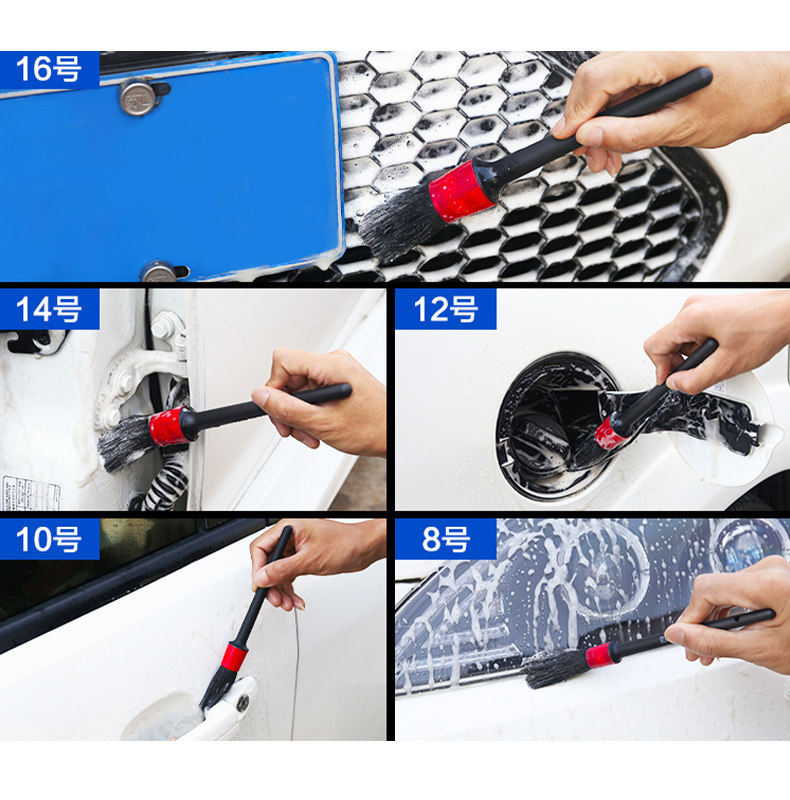 16号

14号

12号

10号

8号