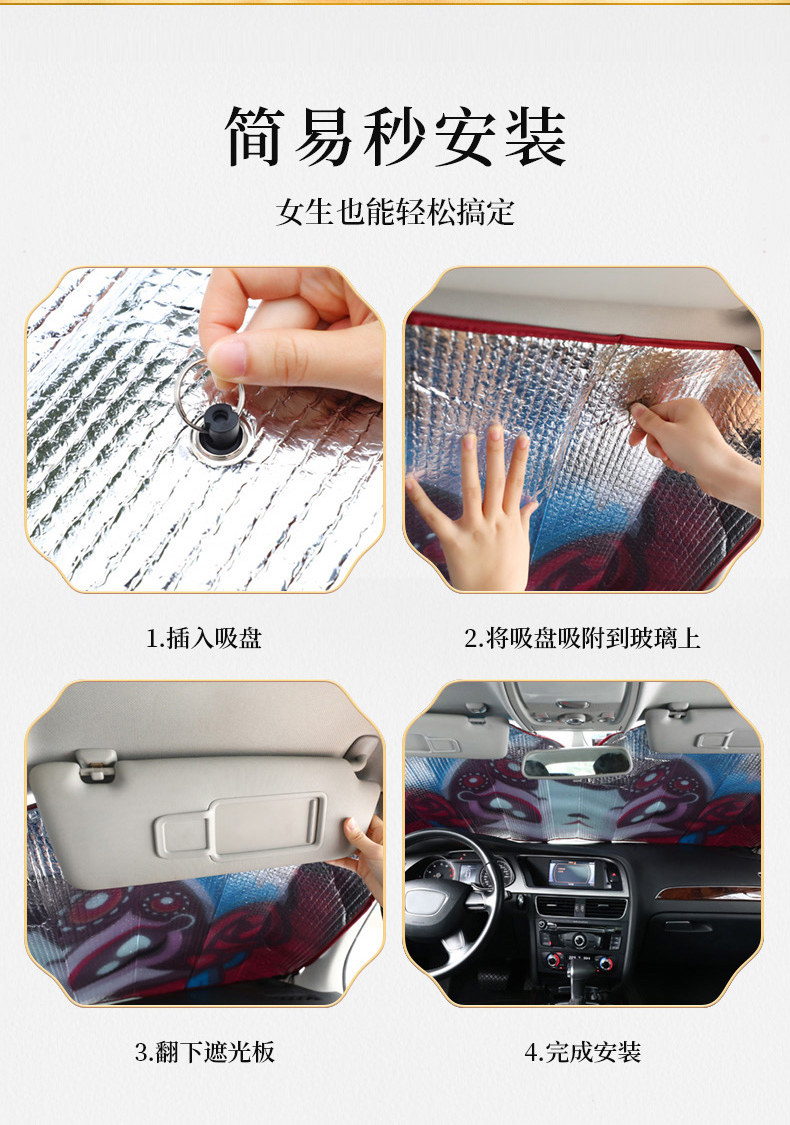 简易秒安装

女生也能轻松搞定

1.插入吸盘

2.将吸盘吸附到玻璃上

3.翻下遮光板

4.完成安装