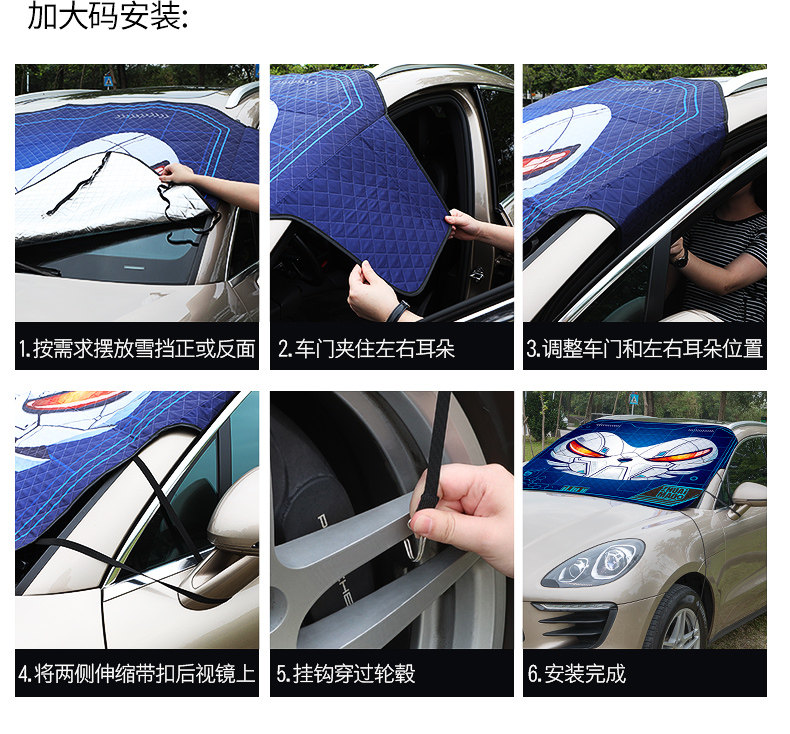 加大码安装:

1.按需求摆放雪挡正或反面

2.车门夹住左右耳朵

3.调整车门和左右耳朵位置

4.将两侧伸缩带扣后视镜上

5.挂钩穿过轮毂

6.安装完成