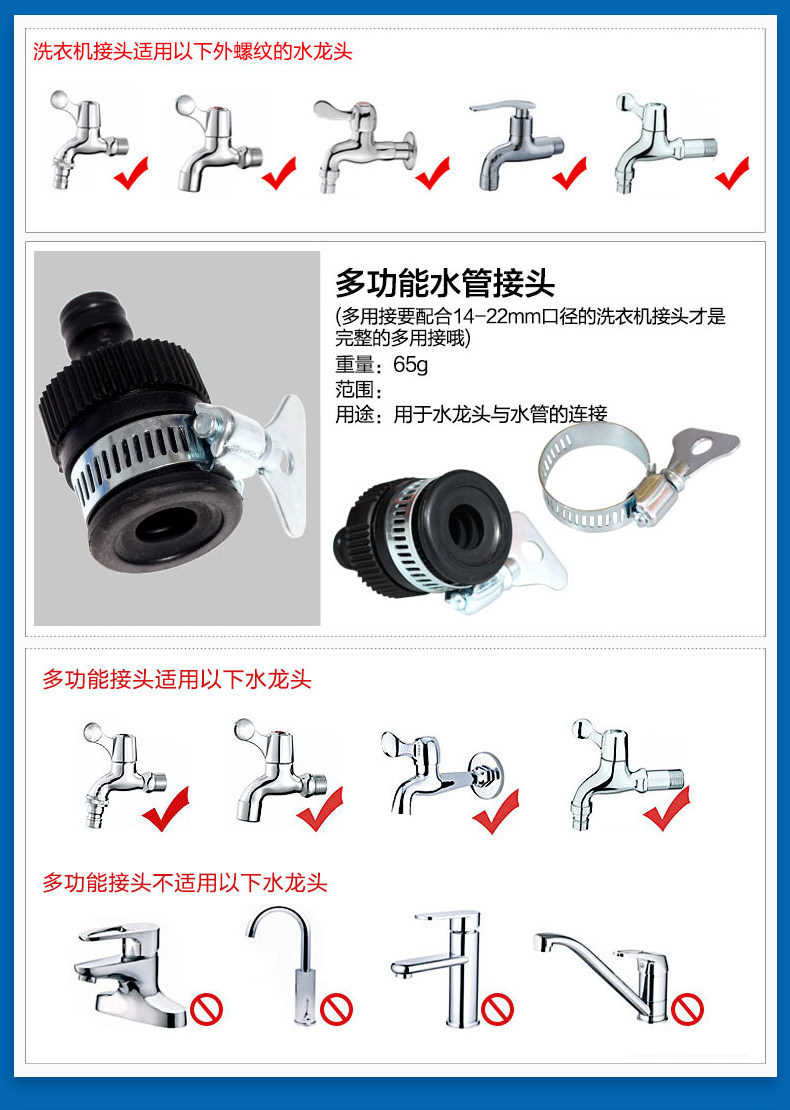 洗衣机接头适用以下外螺纹的水龙头

多功能水管接头
(多用接要配合14-22mm口径的洗衣机接头才是完整的多用接哦)
重量：65g
范围：
用途：用于水龙头与水管的连接

多功能接头适用以下水龙头

多功能接头不适用以下水龙头