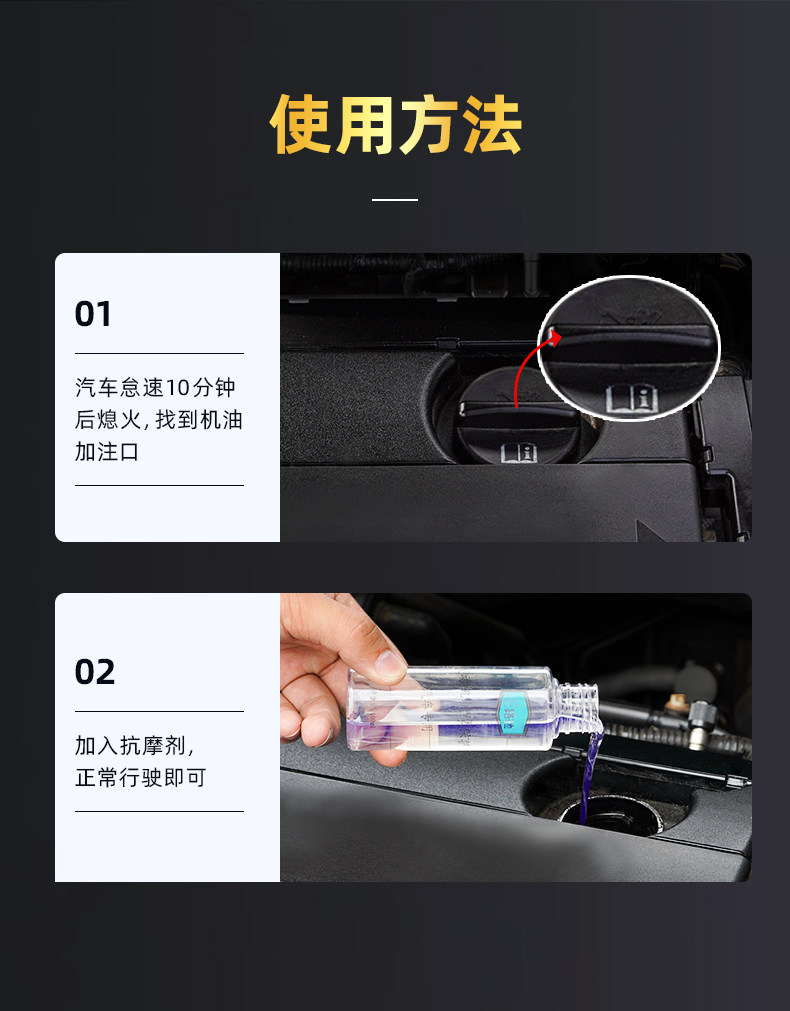 使用方法

01

汽车怠速10分钟后熄火，找到机油加注口

02

加入抗摩剂，正常行驶即可