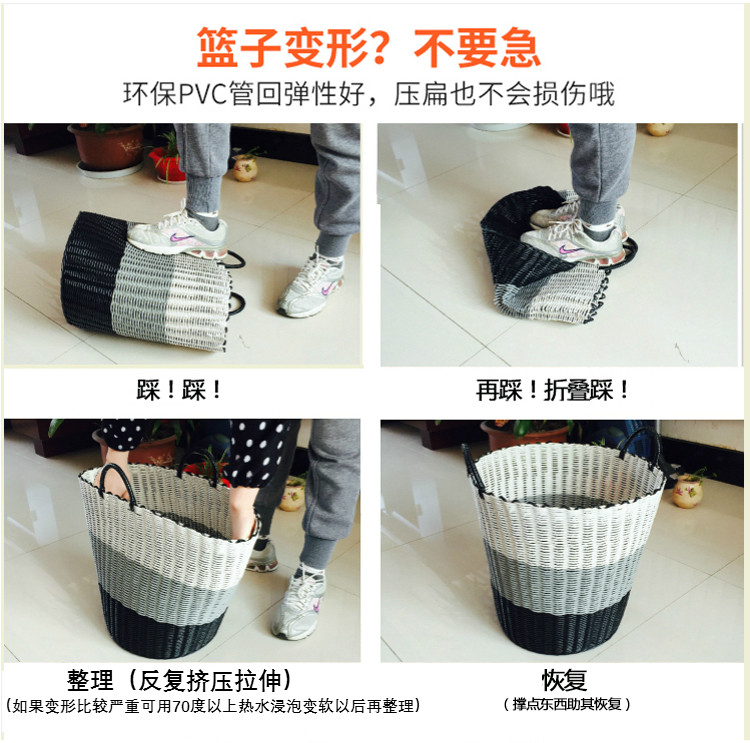 篮子变形？不要急
环保PVC管回弹性好，压扁也不会损伤哦

踩！踩！

再踩！折叠踩！

整理（反复挤压拉伸）
（如果变形比较严重可用70度以上热水浸泡变软以后再整理）

恢复
（撑点东西助其恢复）